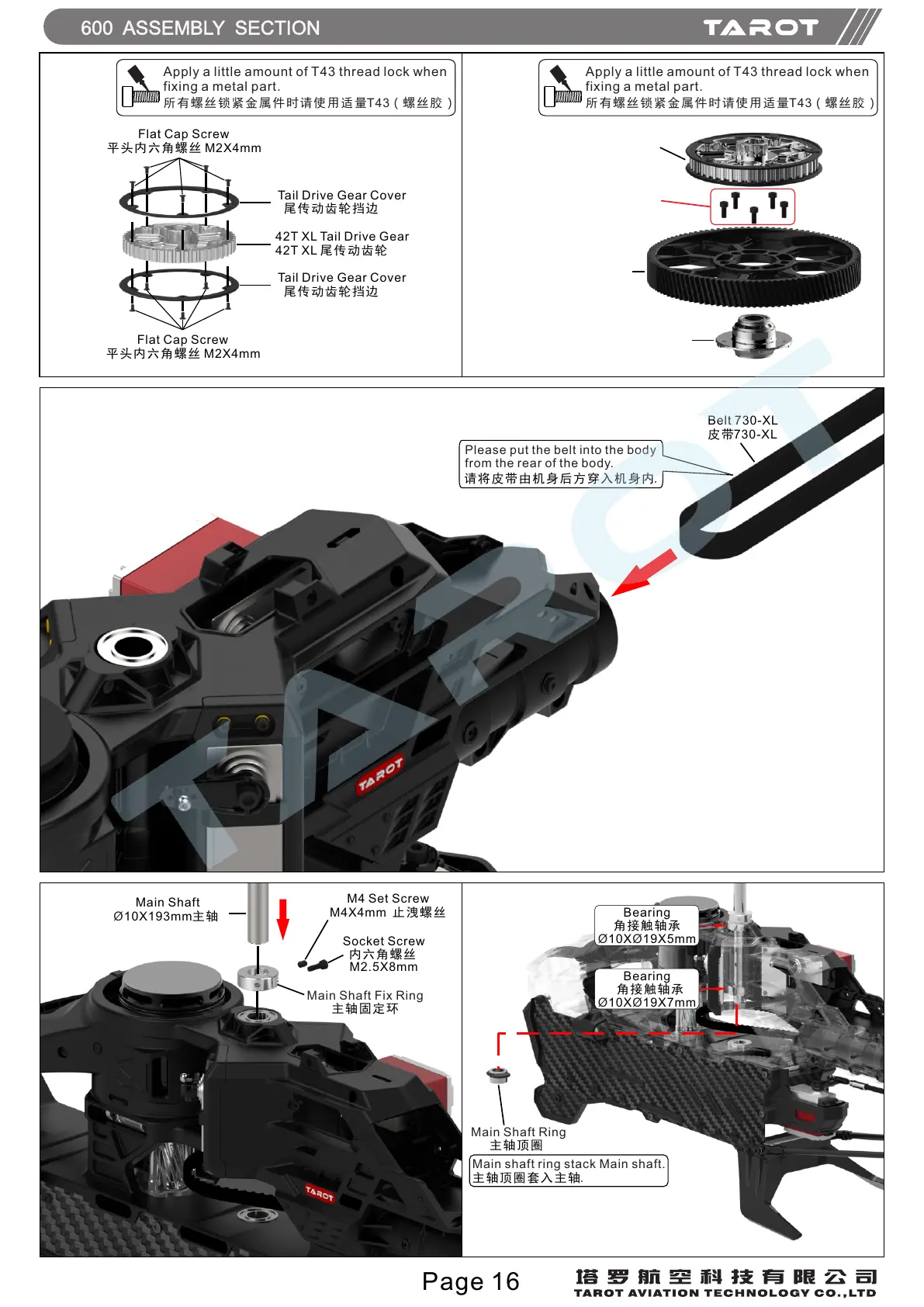 600 ASSEMBLY SECTION

TAROT

Apply a little amount of T43 thread lock when fixing a metal part.
所有螺丝锁紧金属件时请使用适量T43（螺丝胶）

Flat Cap Screw
平头内六角螺丝 M2X4mm

Tail Drive Gear Cover
尾传动齿轮挡边

42T XL Tail Drive Gear
42T XL 尾传动齿轮

Tail Drive Gear Cover
尾传动齿轮挡边

Flat Cap Screw
平头内六角螺丝 M2X4mm

Apply a little amount of T43 thread lock when fixing a metal part.
所有螺丝锁紧金属件时请使用适量T43（螺丝胶）

Belt 730-XL
皮带730-XL

Please put the belt into the body from the rear of the body.
请将皮带由机身后方穿入机身内.

TAROT

TAROT

Main Shaft
Ø10X193mm主轴

M4 Set Screw
M4X4mm 止洩螺丝

Socket Screw
内六角螺丝
M2.5X8mm

Main Shaft Fix Ring
主轴固定环

TAROT

Bearing
角接触轴承
Ø10XØ19X5mm

Bearing
角接触轴承
Ø10XØ19X7mm

Main Shaft Ring
主轴顶圈

Main shaft ring stack Main shaft.
主轴顶圈套入主轴.

Page 16

塔罗航空科技有限公司
TAROT AVIATION TECHNOLOGY CO.,LTD