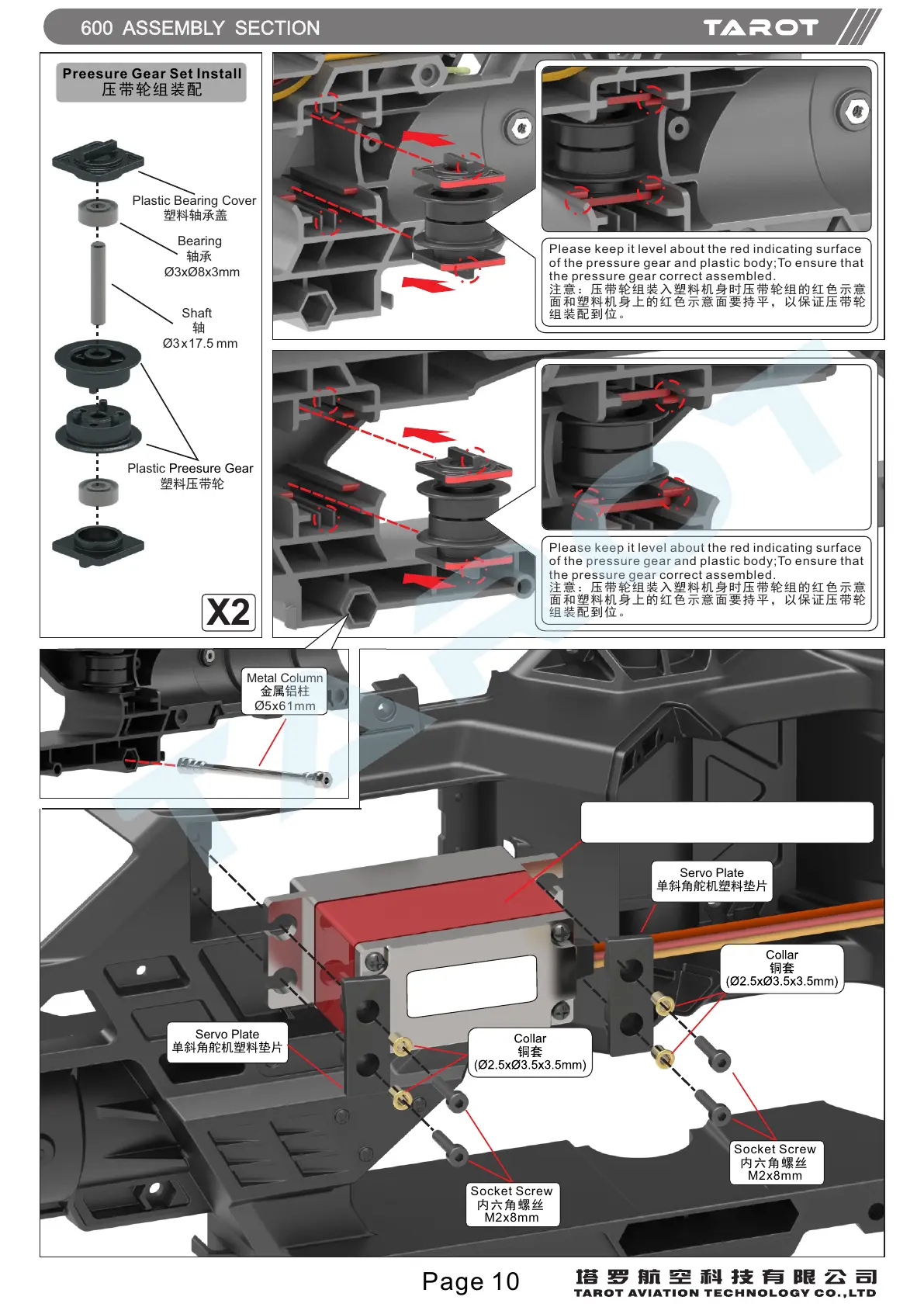 600 ASSEMBLY SECTION

TAROT

Preesure Gear Set Install
压带轮组装配

Plastic Bearing Cover
塑料轴承盖

Bearing
轴承
Ø3xØ8x3mm

Shaft
轴
Ø3x17.5 mm

Plastic Preesure Gear
塑料压带轮

X2

Please keep it level about the red indicating surface of the pressure gear and plastic body;To ensure that the pressure gear correct assembled.
注意：压带轮组装入塑料机身时压带轮组的红色示意面和塑料机身上的红色示意面要持平，以保证压带轮组装配到位。

Please keep it level about the red indicating surface of the pressure gear and plastic body;To ensure that the pressure gear correct assembled.
注意：压带轮组装入塑料机身时压带轮组的红色示意面和塑料机身上的红色示意面要持平，以保证压带轮组装配到位。

Metal Column
金属铝柱
Ø5x61mm

Servo Plate
单斜角舵机塑料垫片

Collar
铜套
(Ø2.5xØ3.5x3.5mm)

Servo Plate
单斜角舵机塑料垫片

Collar
铜套
(Ø2.5xØ3.5x3.5mm)

Socket Screw
内六角螺丝
M2x8mm

Socket Screw
内六角螺丝
M2x8mm

Page 10

塔罗航空科技有限公司
TAROT AVIATION TECHNOLOGY CO.,LTD