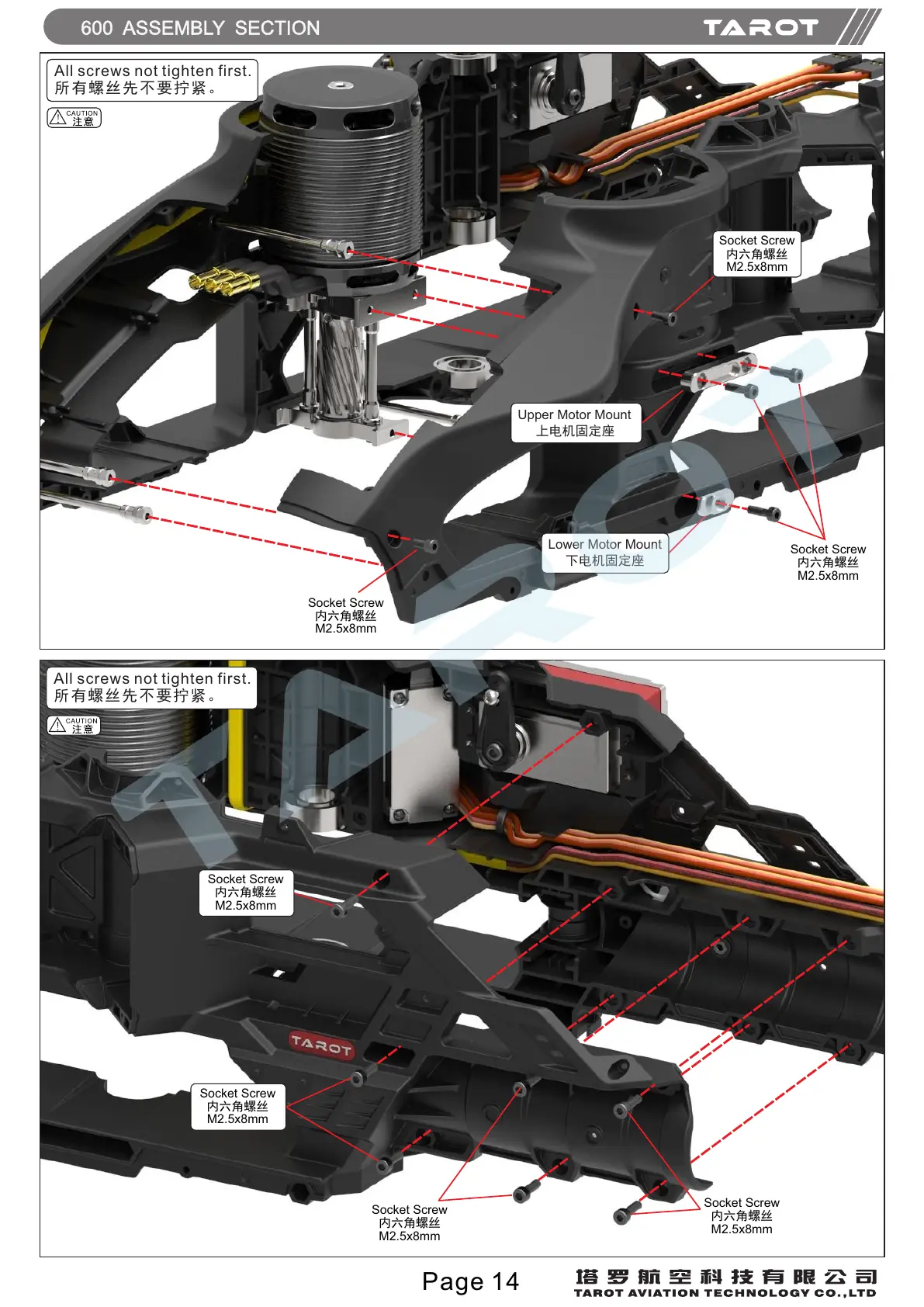 600 ASSEMBLY SECTION

TAROT

All screws not tighten first.
所有螺丝先不要拧紧。

CAUTION
注意

Socket Screw
内六角螺丝
M2.5x8mm

Upper Motor Mount
上电机固定座

Lower Motor Mount
下电机固定座

Socket Screw
内六角螺丝
M2.5x8mm

Socket Screw
内六角螺丝
M2.5x8mm

All screws not tighten first.
所有螺丝先不要拧紧。

CAUTION
注意

Socket Screw
内六角螺丝
M2.5x8mm

TAROT

Socket Screw
内六角螺丝
M2.5x8mm

Socket Screw
内六角螺丝
M2.5x8mm

Socket Screw
内六角螺丝
M2.5x8mm

Page 14

塔罗航空科技有限公司
TAROT AVIATION TECHNOLOGY CO.,LTD