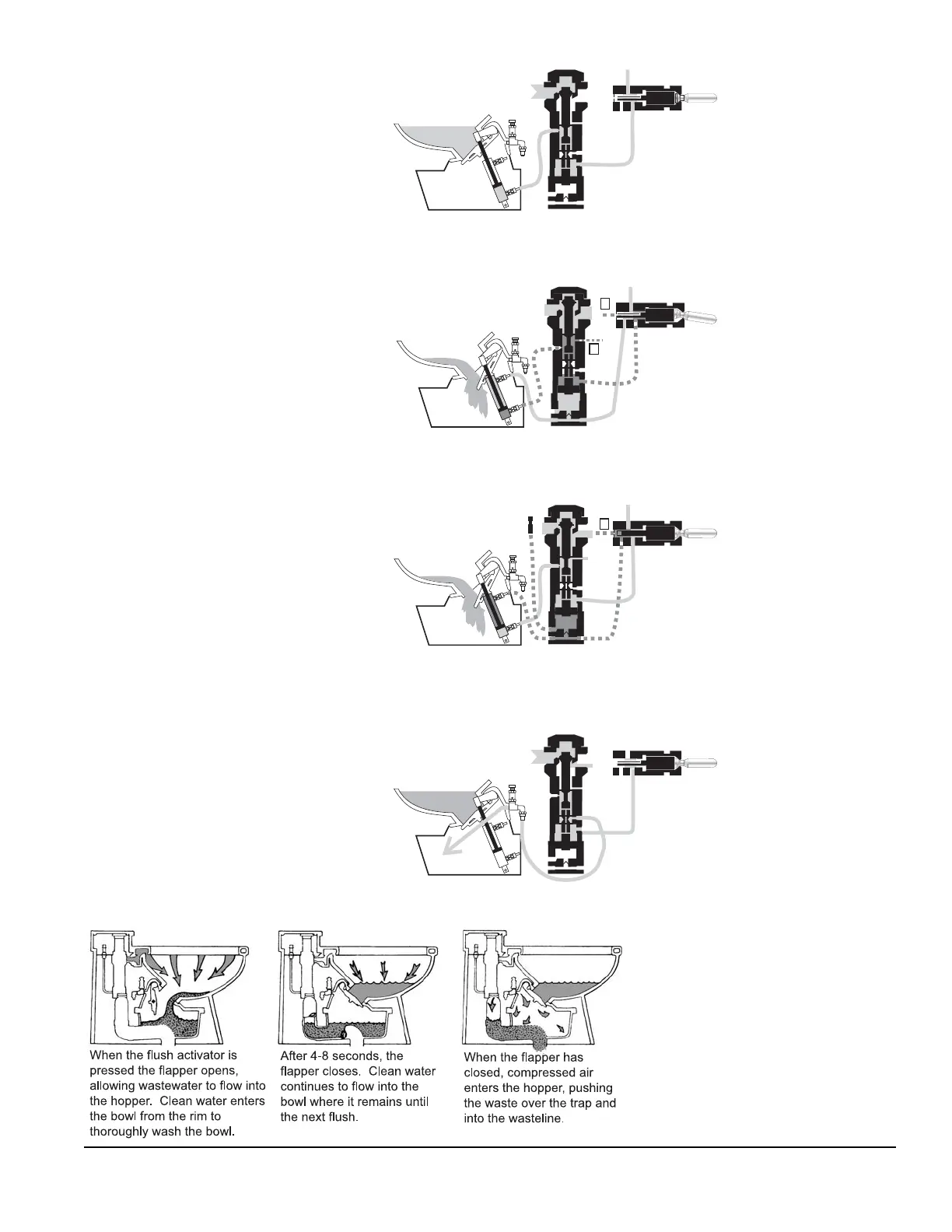 When the flush activator is pressed the flapper opens, allowing wastewater to flow into the hopper. Clean water enters the bowl from the rim to thoroughly wash the bowl.

After 4-8 seconds, the flapper closes. Clean water continues to flow into the bowl where it remains until the next flush.

When the flapper has closed, compressed air enters the hopper, pushing the waste over the trap and into the wasteline.