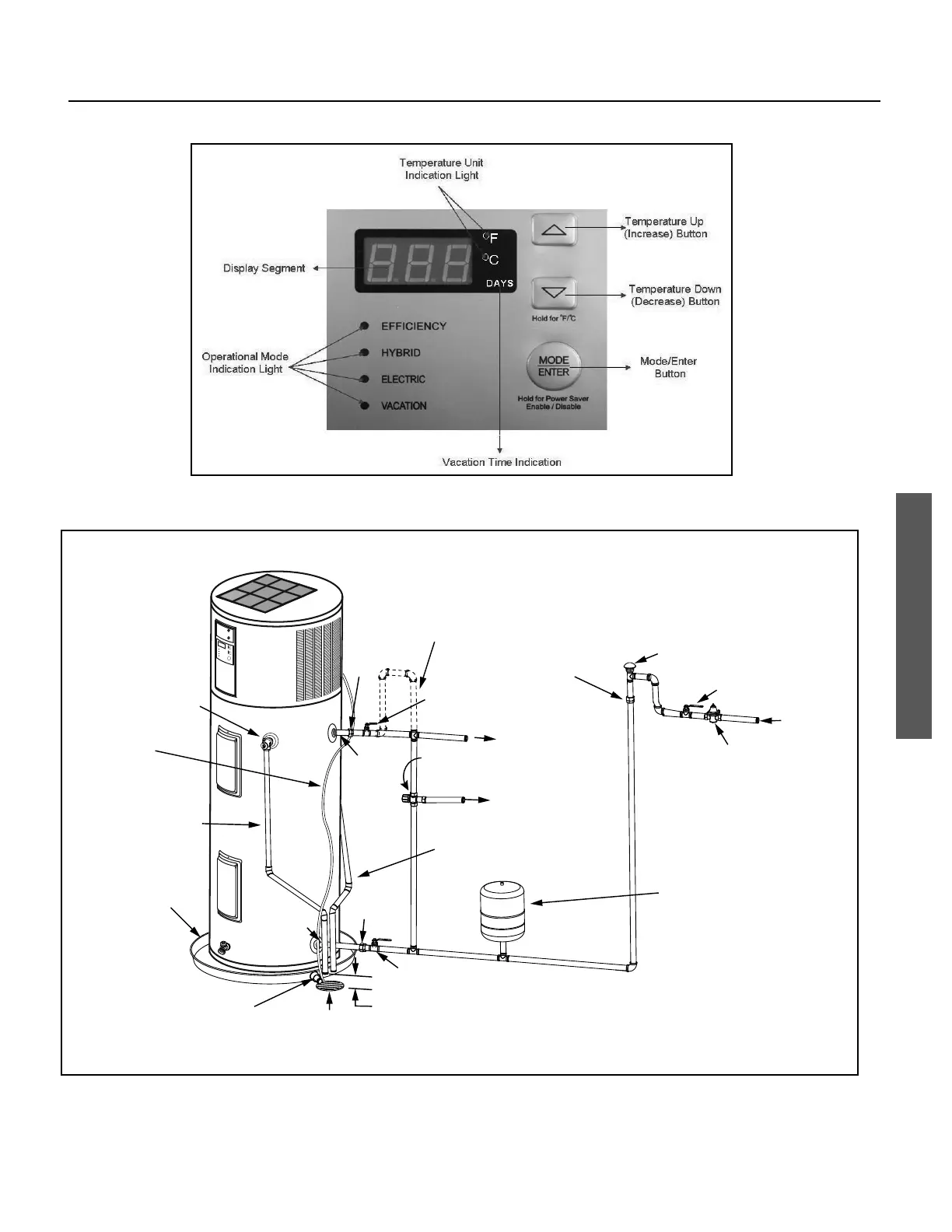 Temperature Unit Indication Light

°F
°C
DAYS

Temperature Up (Increase) Button

Display Segment

Temperature Down (Decrease) Button

Hold for °F/°C

EFFICIENCY
HYBRID
ELECTRIC
VACATION

Operational Mode Indication Light

MODE
ENTER

Mode/Enter Button

Hold for Power Saver Enable / Disable

Vacation Time Indication