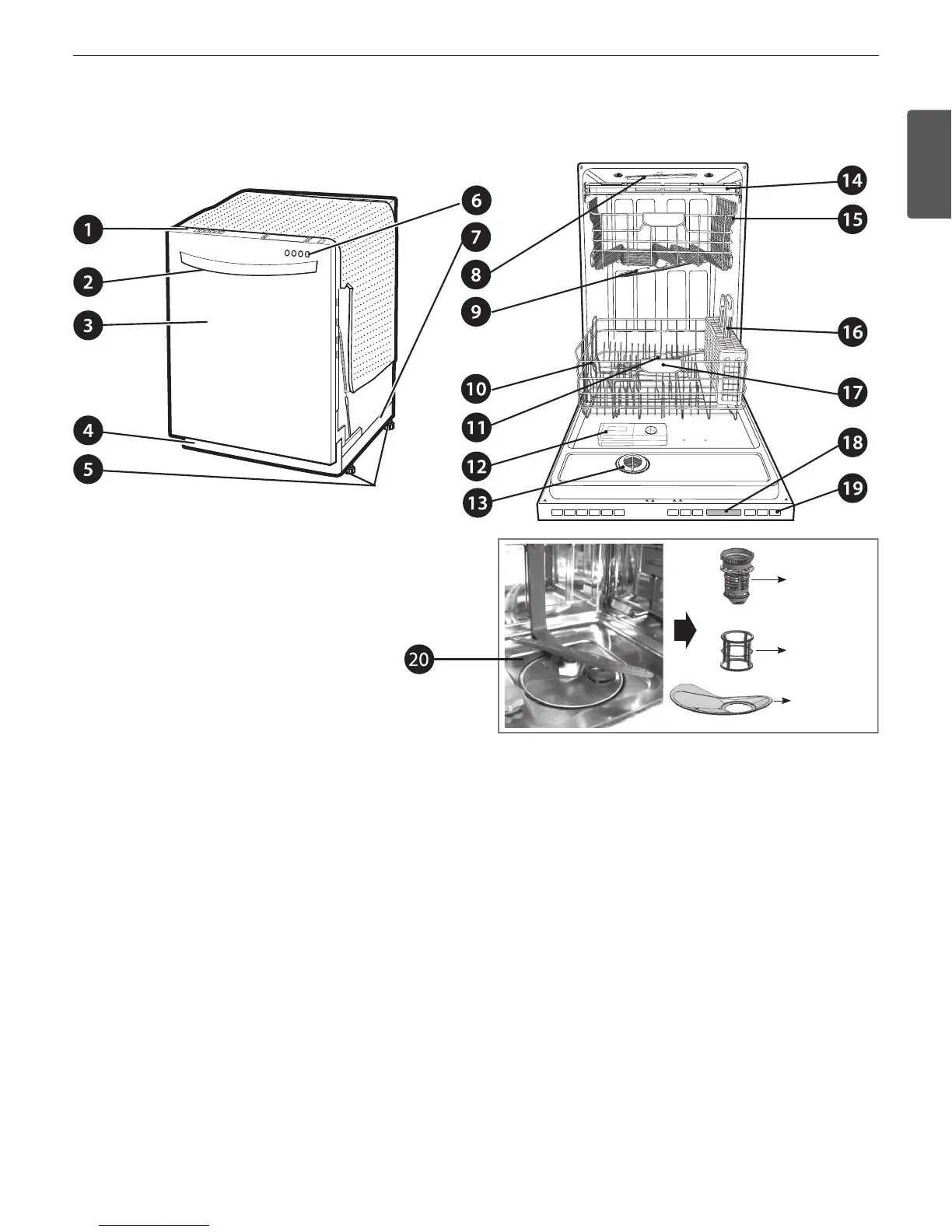 1
2
3
4
5
6
7
8
9
10
11
12
13
14
15
16
17
18
19
20