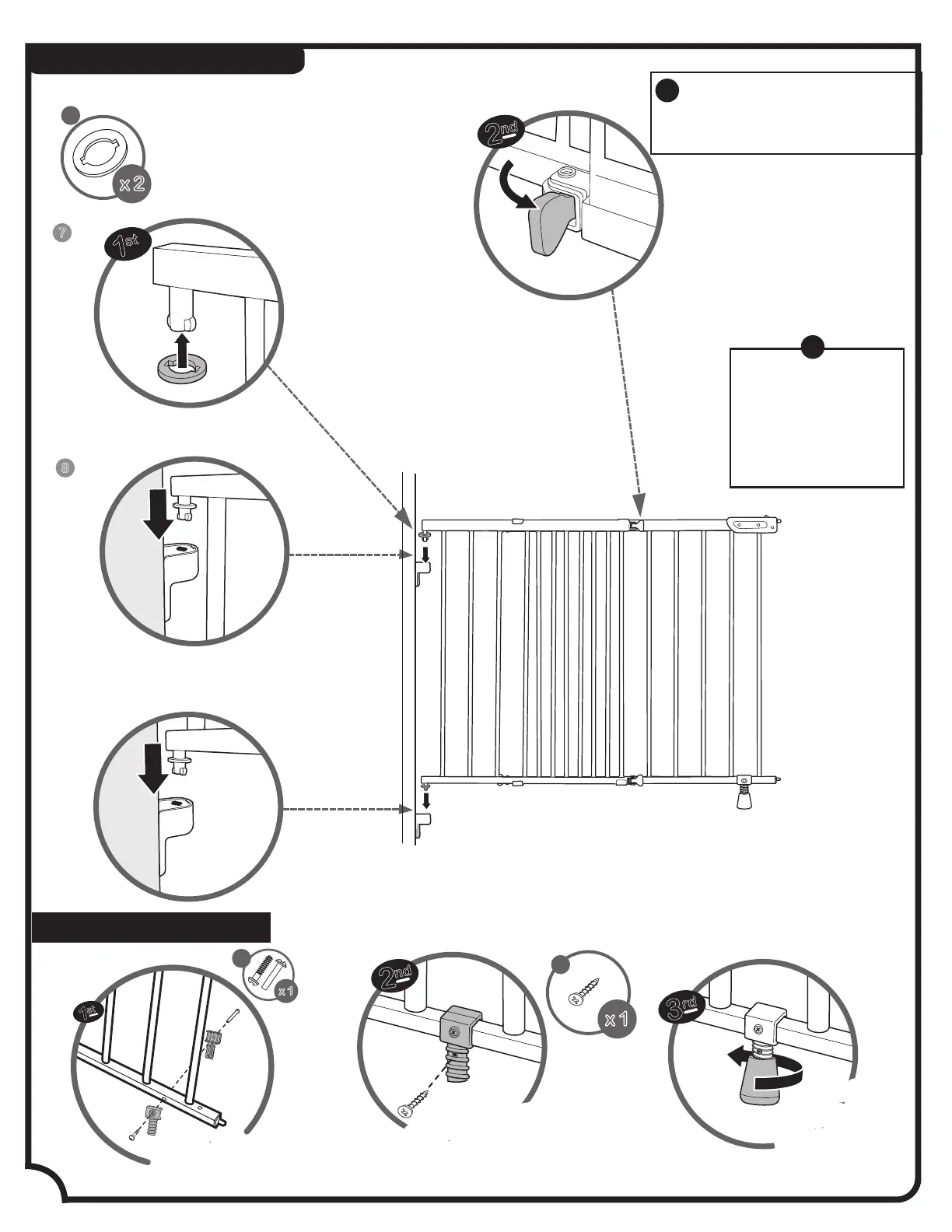 x 2

7

1st

2nd

8

1st

x 1

2nd

x 1

3rd