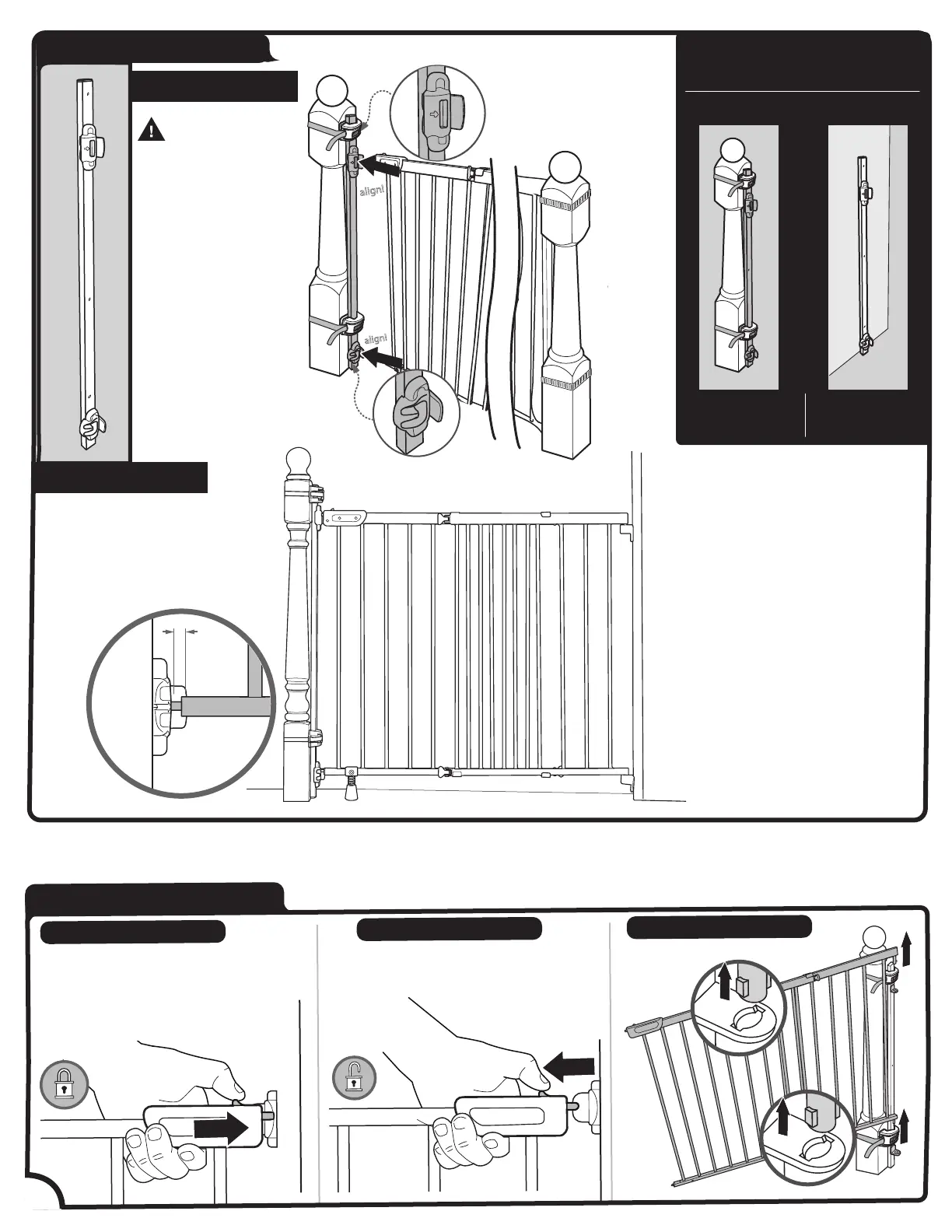 align!

align!