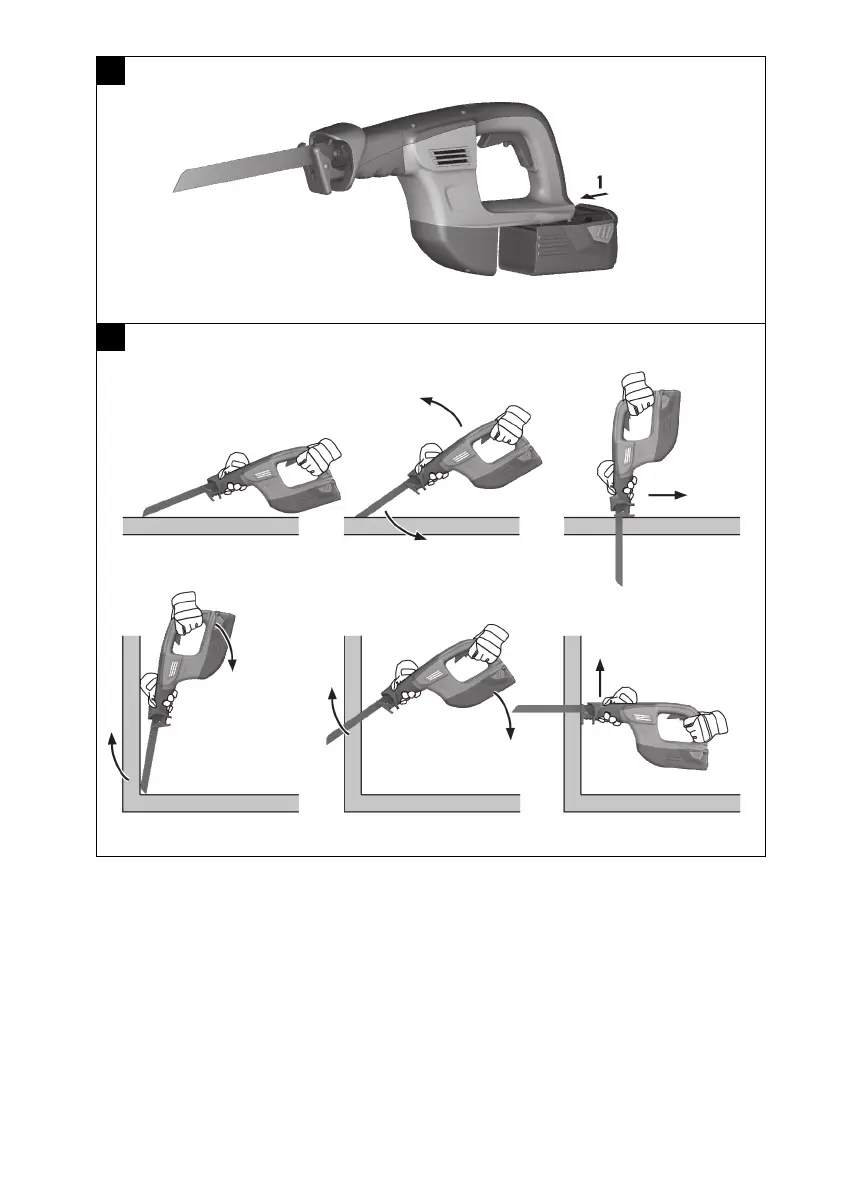 1