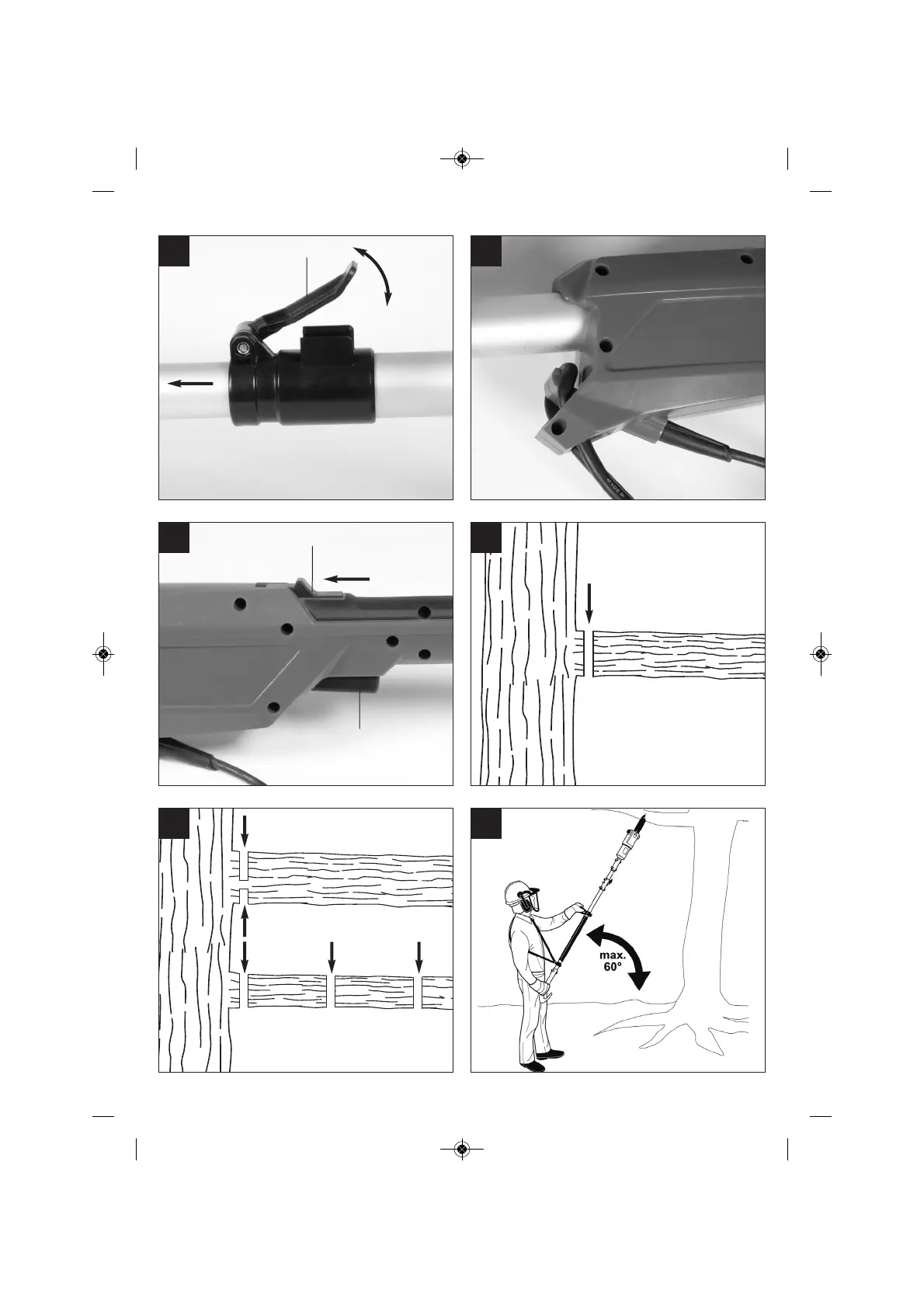 max.
60°