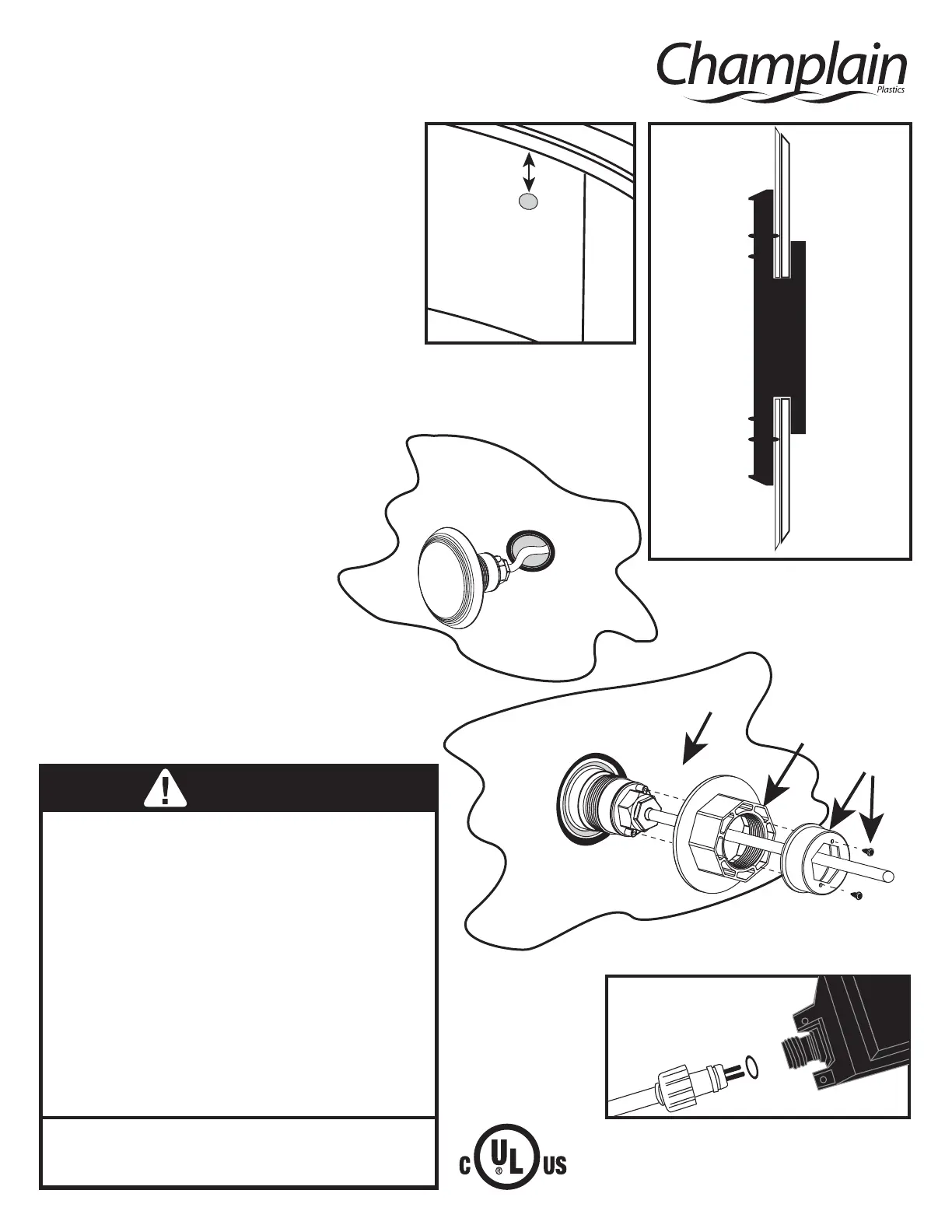 Champlain
Plastics

C UL US