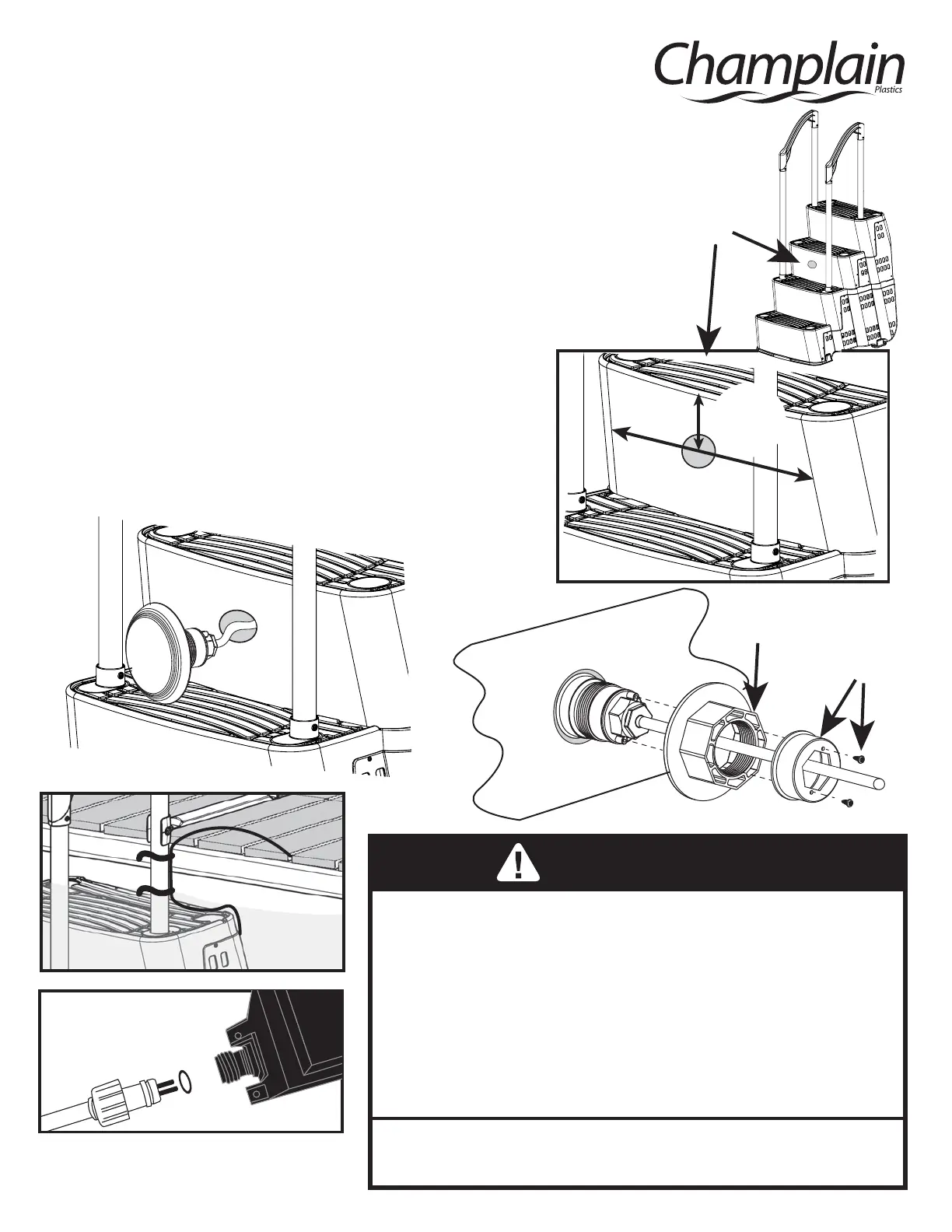 Champlain
Plastics