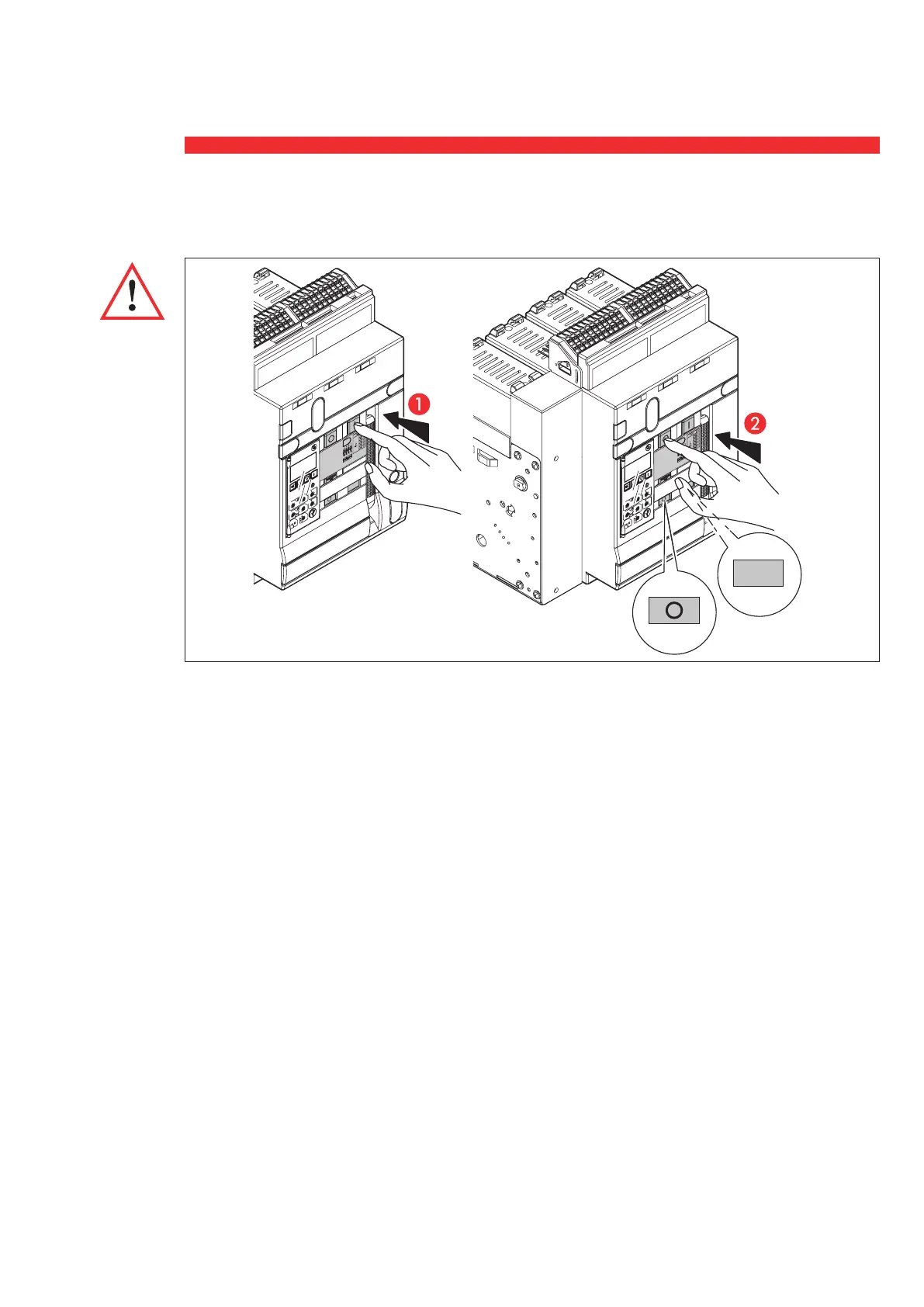 1

2

O