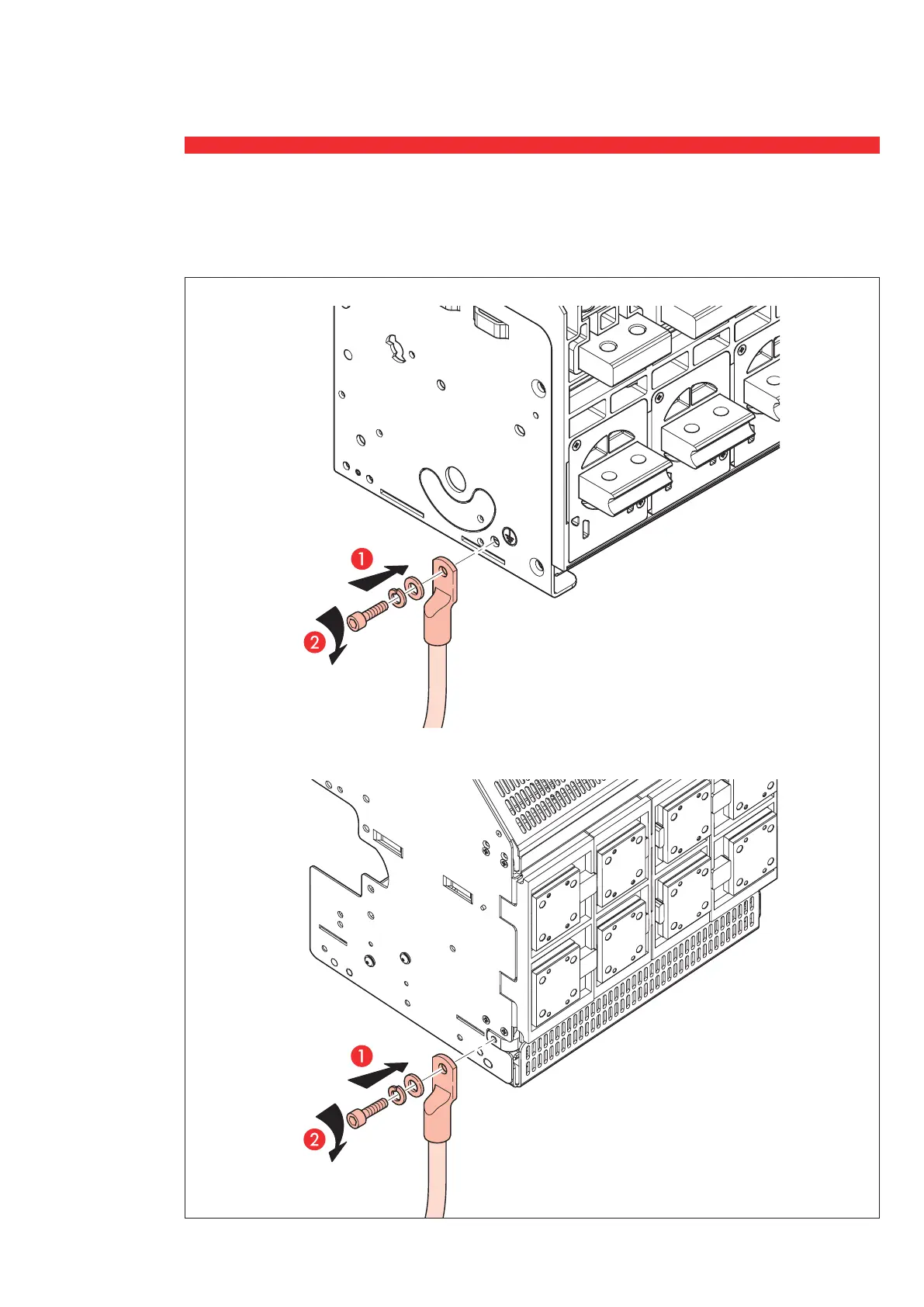 1
2
1
2