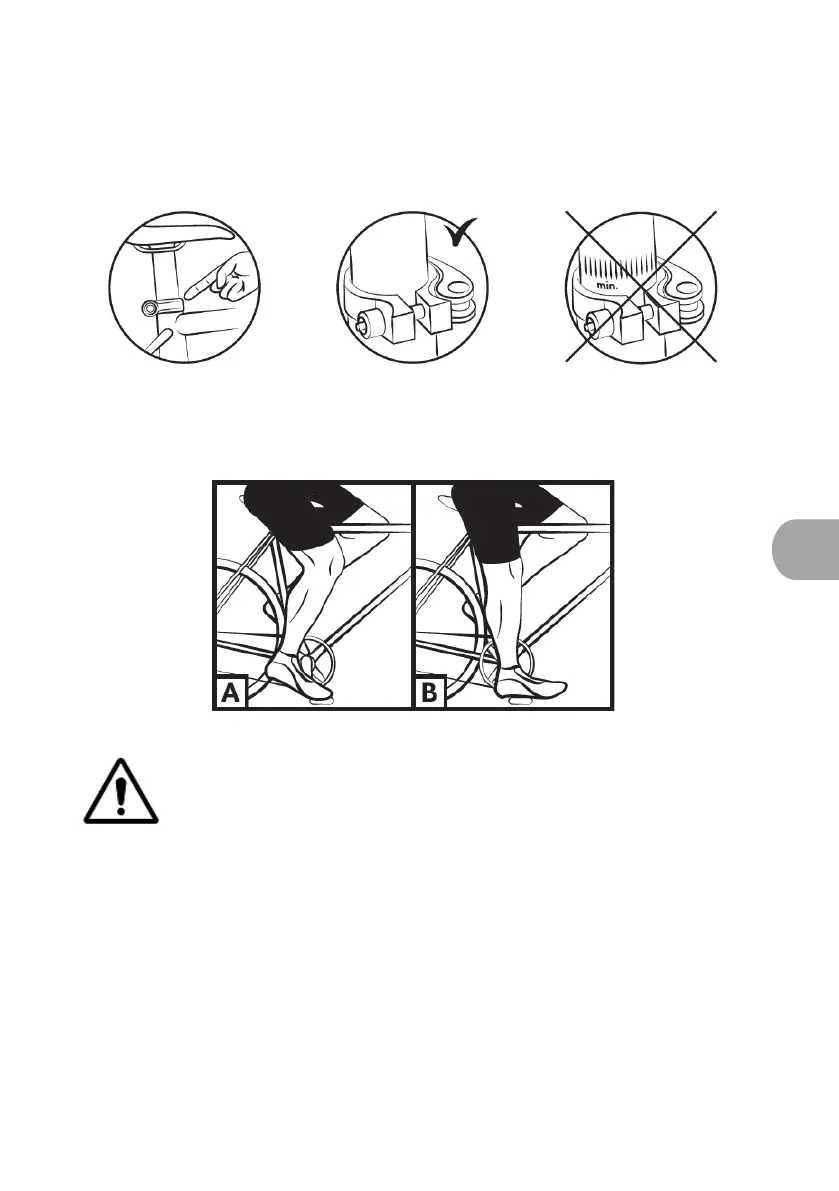 min.

A

B