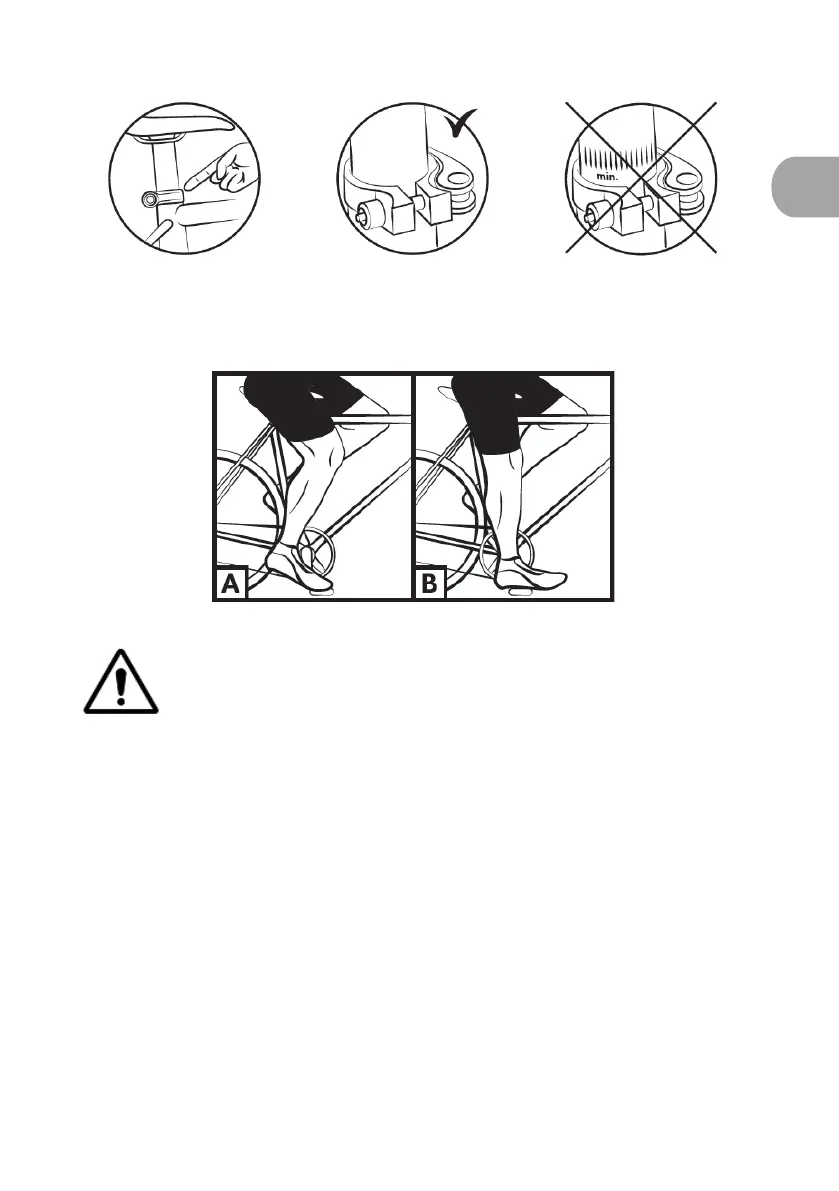 min.

A

B