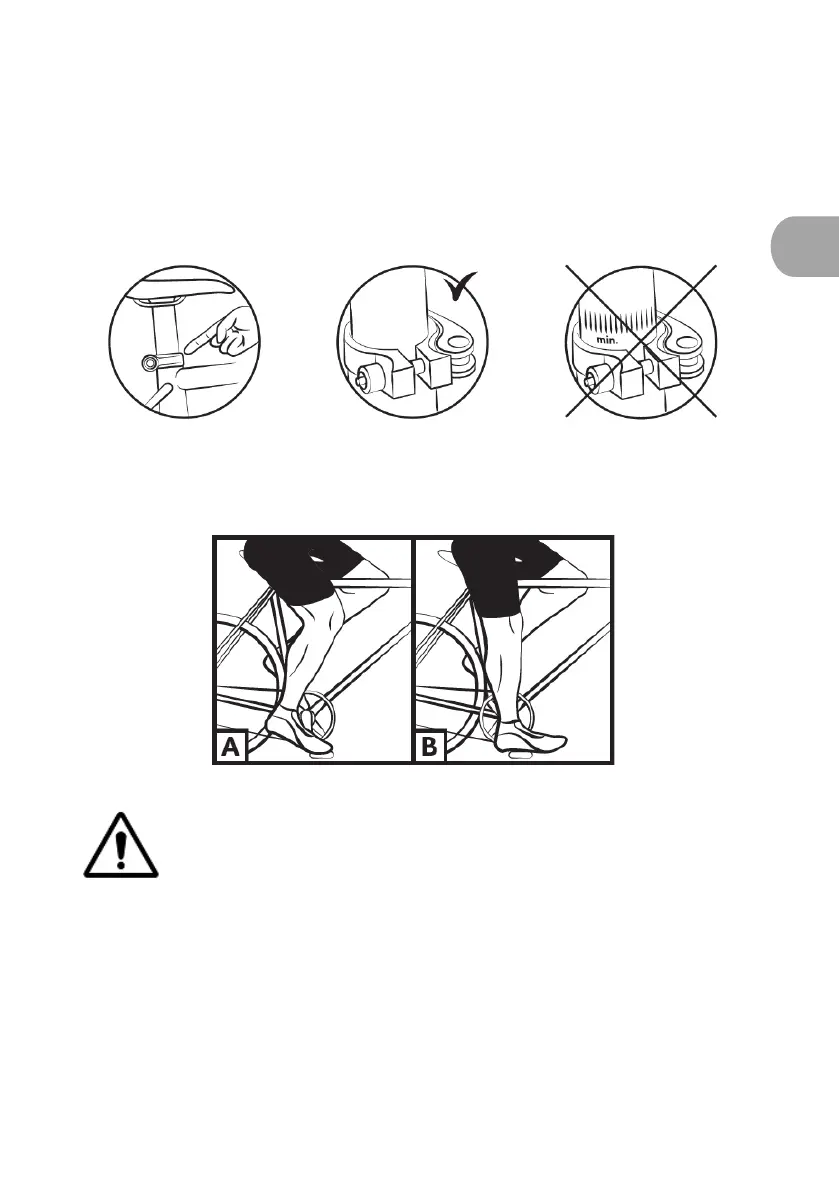 min.

A

B