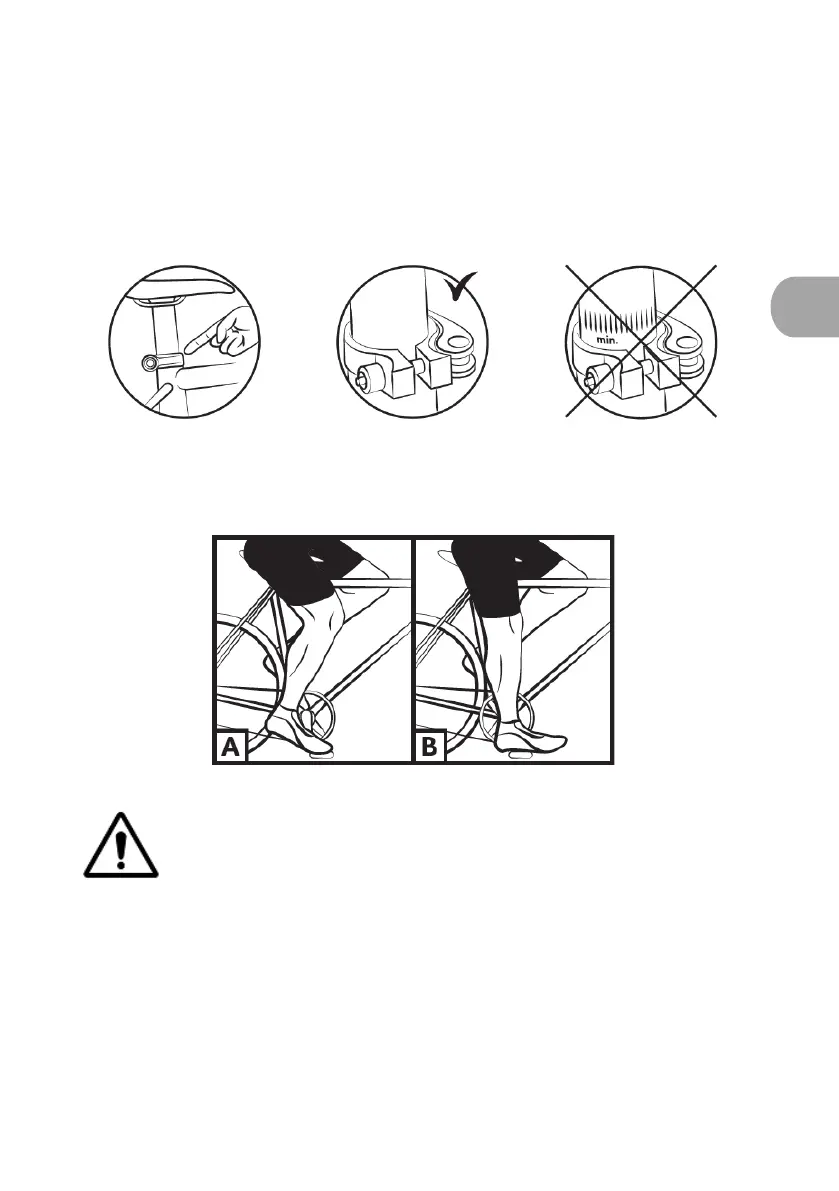 min.

A

B