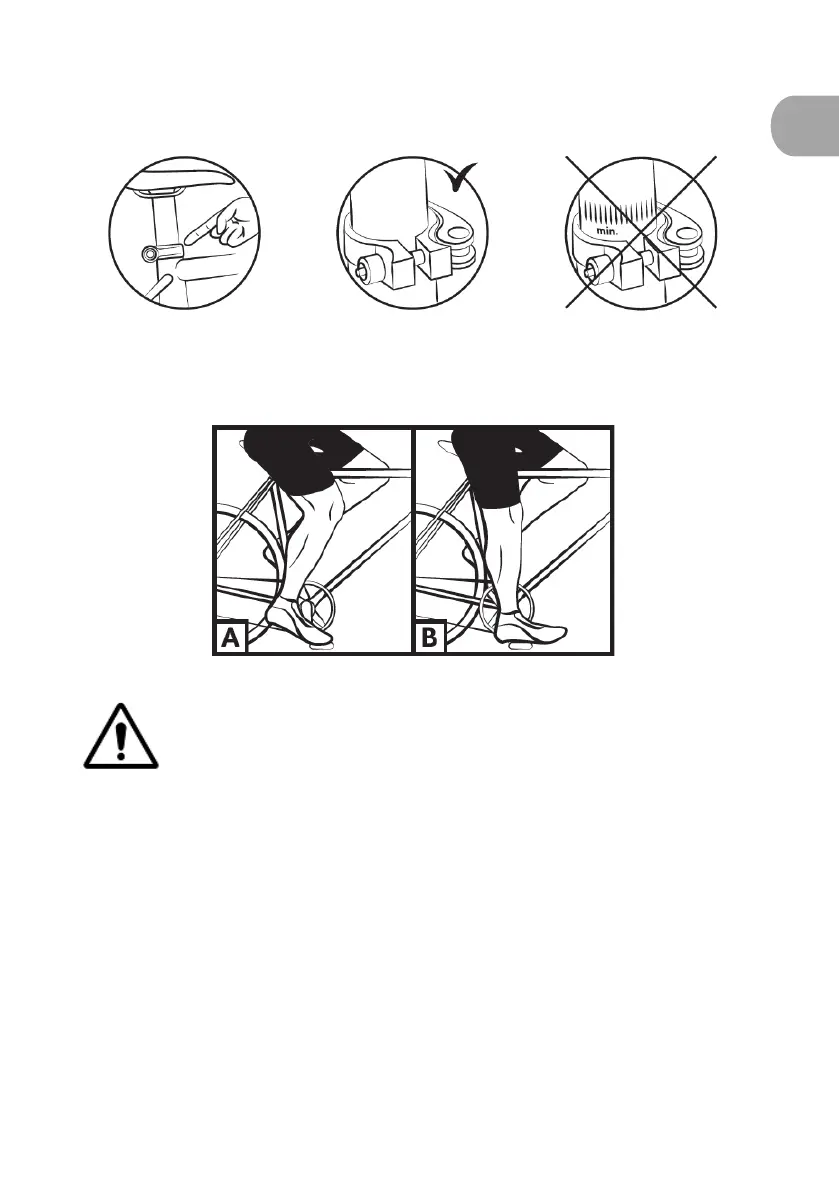 min.

A

B