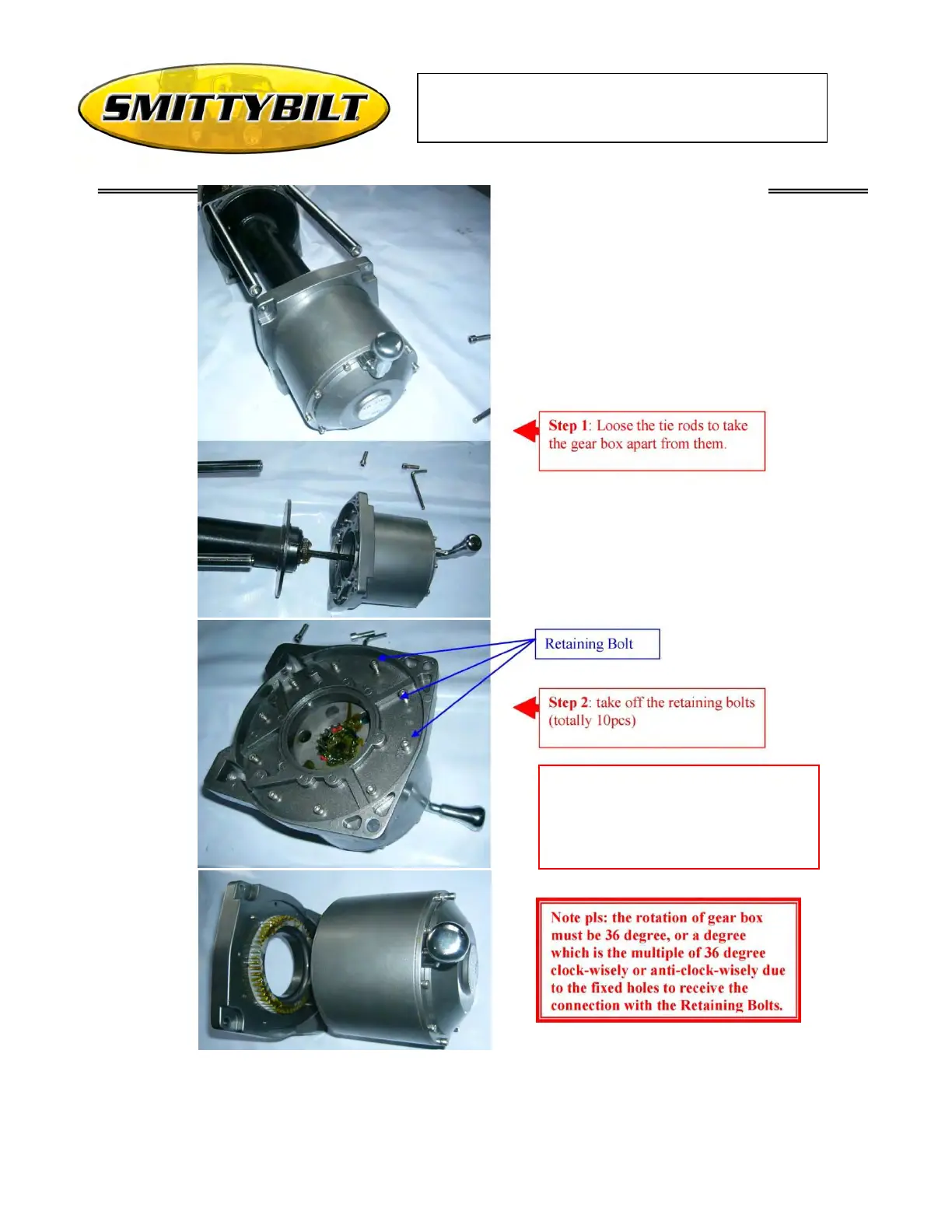 SMITTYBILT

Step 1: Loose the tie rods to take the gear box apart from them.

Retaining Bolt

Step 2: take off the retaining bolts (totally 10pcs)

Note pls: the rotation of gear box must be 36 degree, or a degree which is the multiple of 36 degree clock-wisely or anti-clock-wisely due to the fixed holes to receive the connection with the Retaining Bolts.