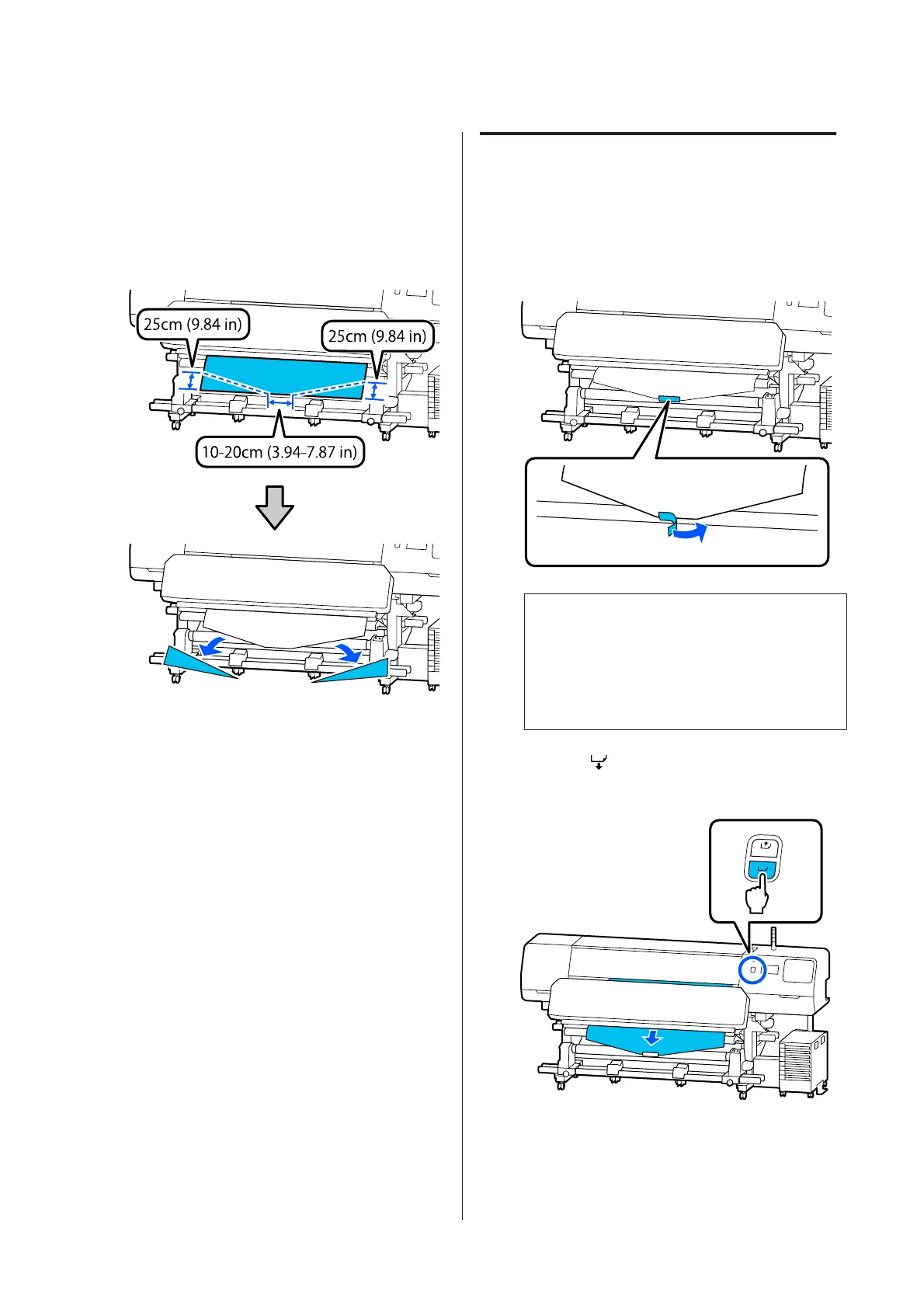 25cm (9.84 in)

25cm (9.84 in)

10-20cm (3.94-7.87 in)