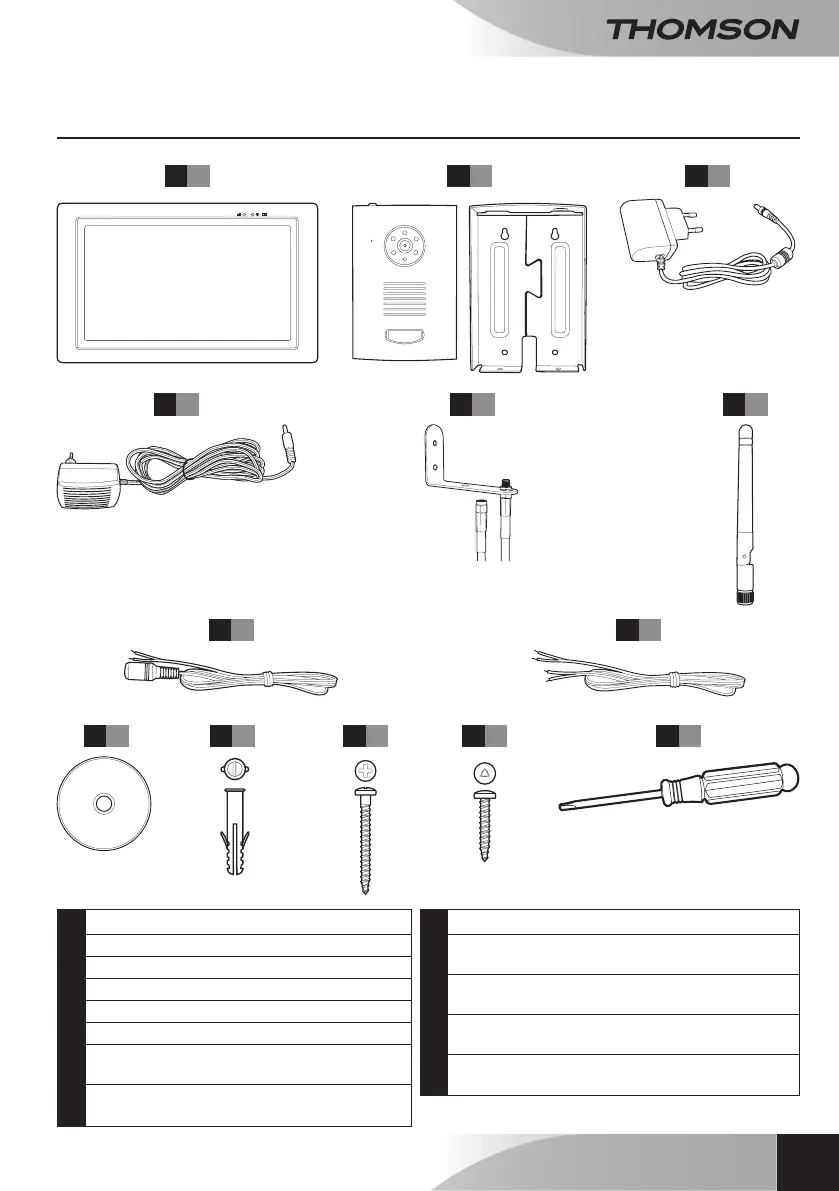 THOMSON