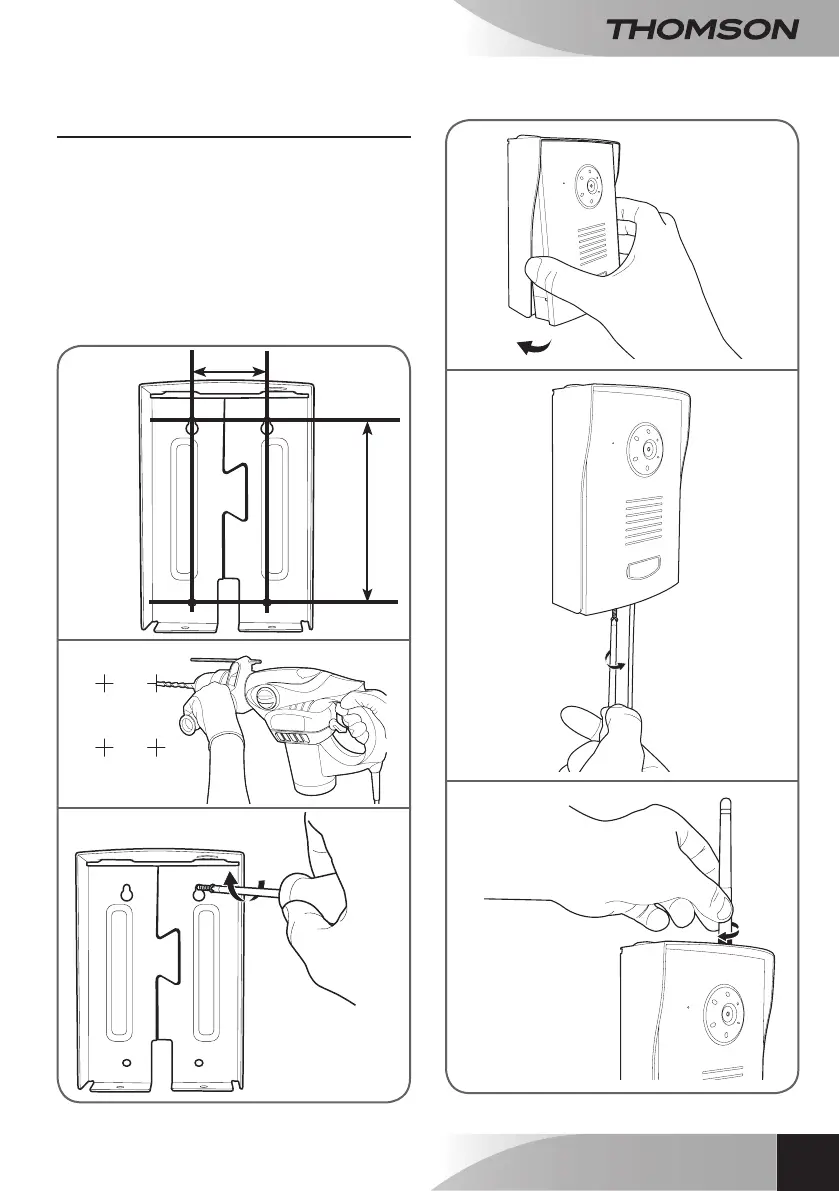 THOMSON