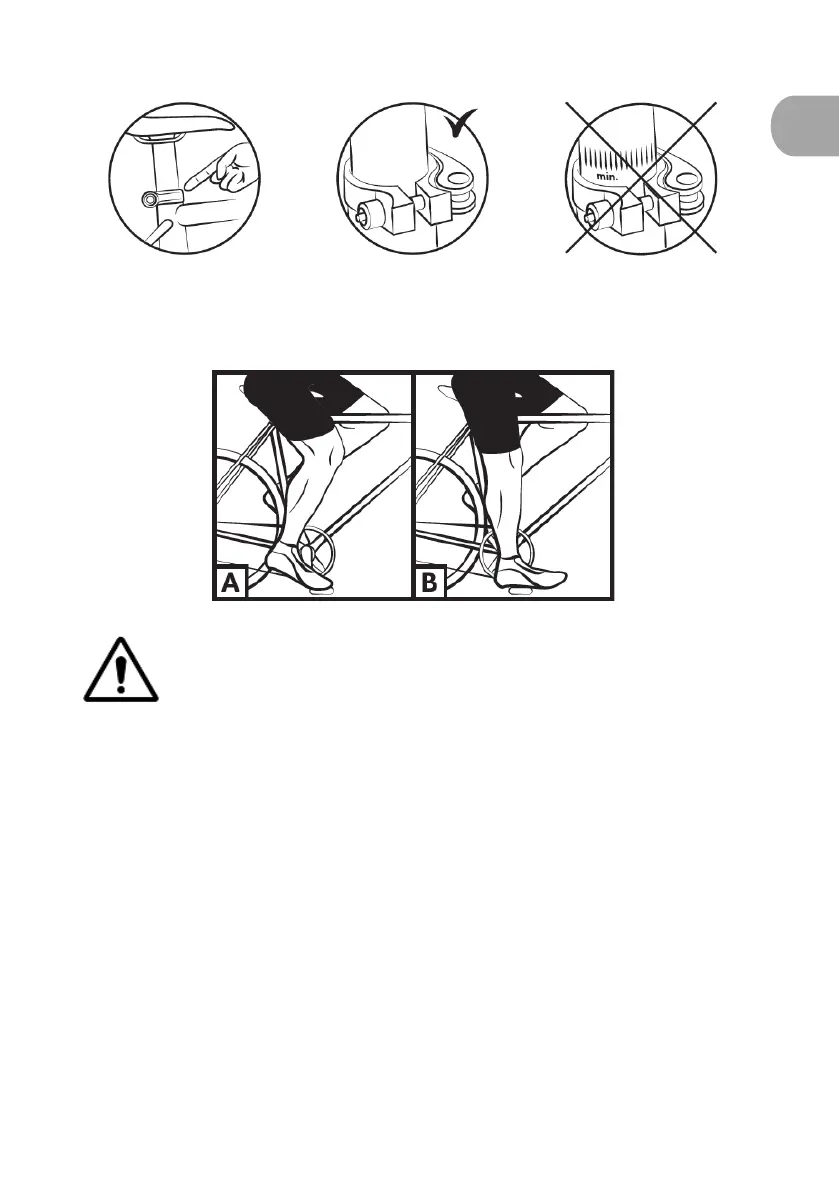 min.

A

B