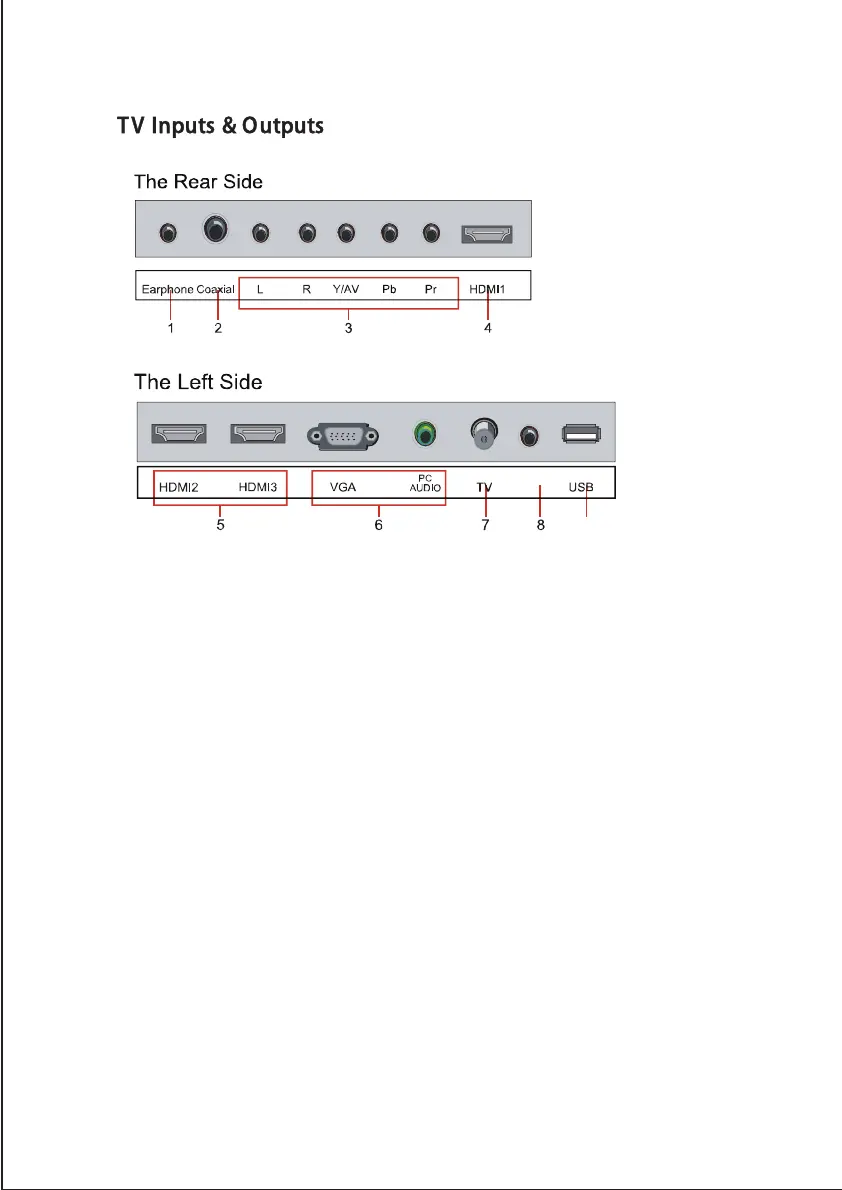 TV Inputs & Outputs

The Rear Side

Earphone Coaxial L R Y/AV Pb Pr HDMI1

1 2 3 4

The Left Side

HDMI2 HDMI3 VGA PC AUDIO TV USB

5 6 7 8