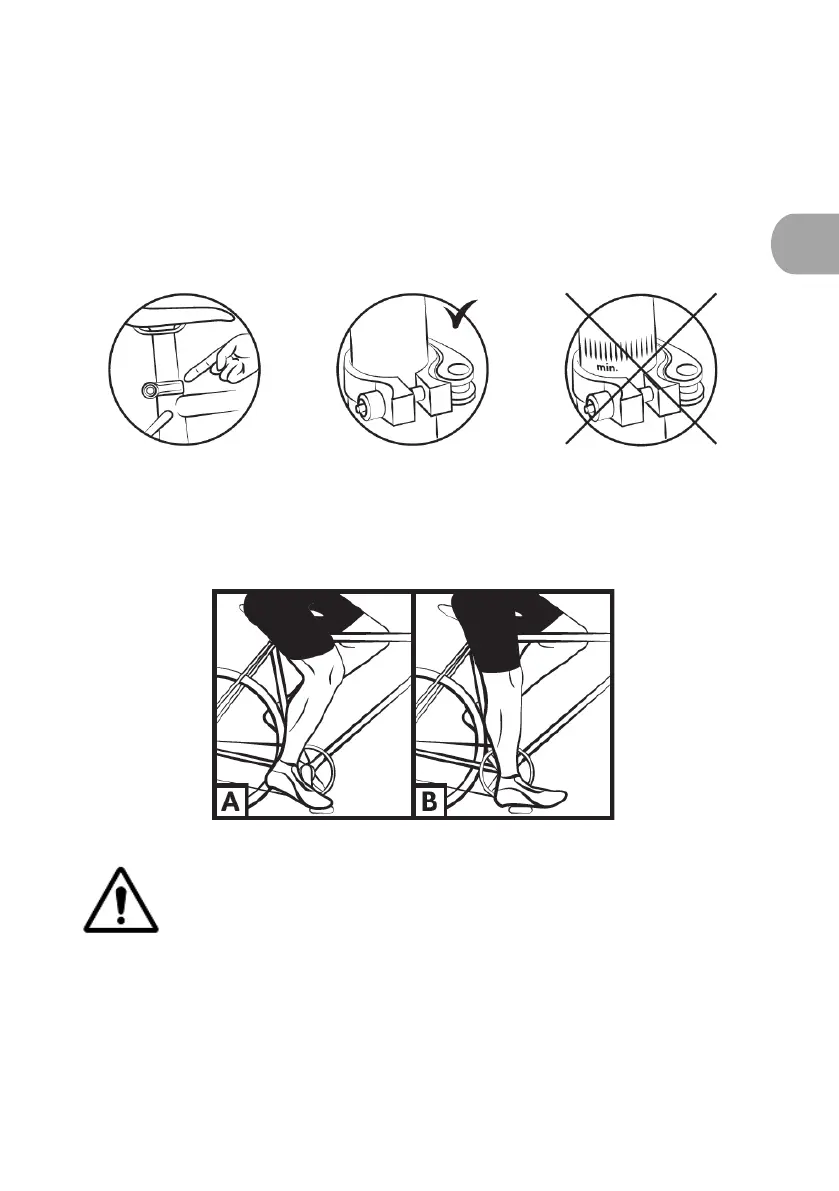 min.

A

B