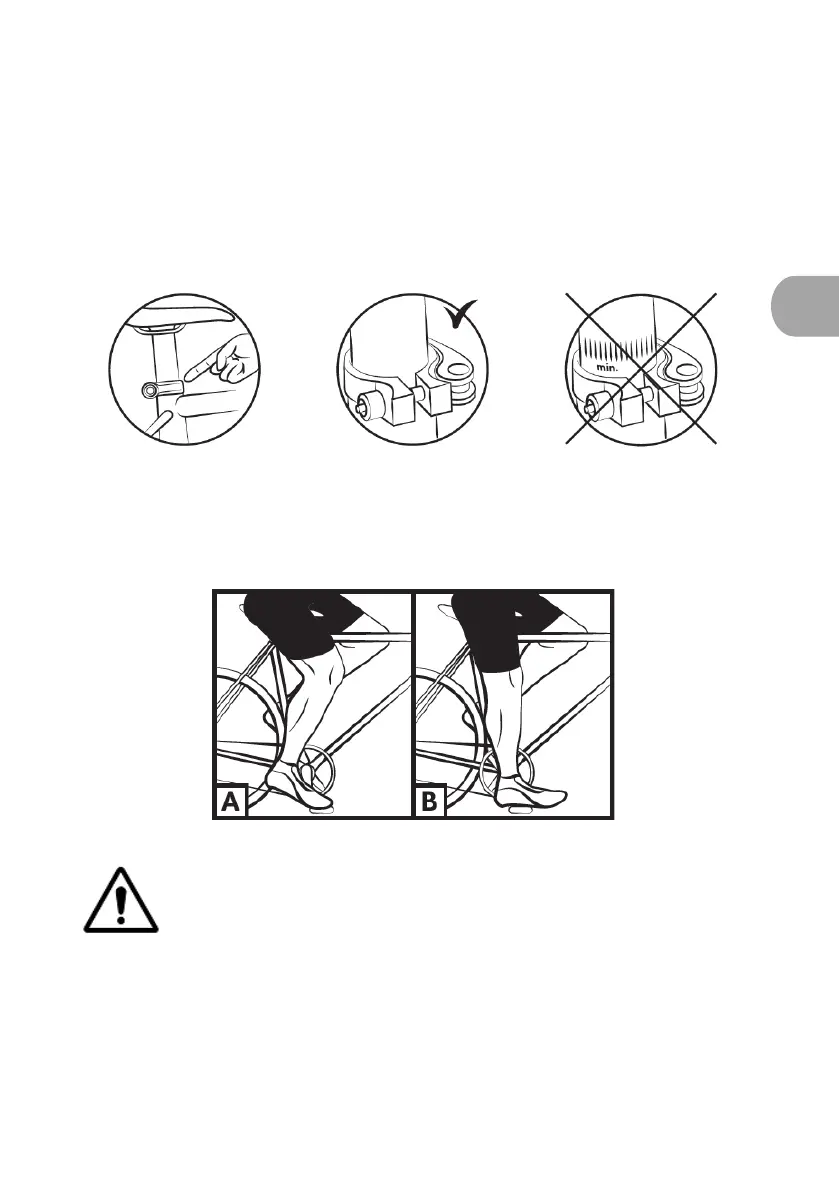 min.

A

B