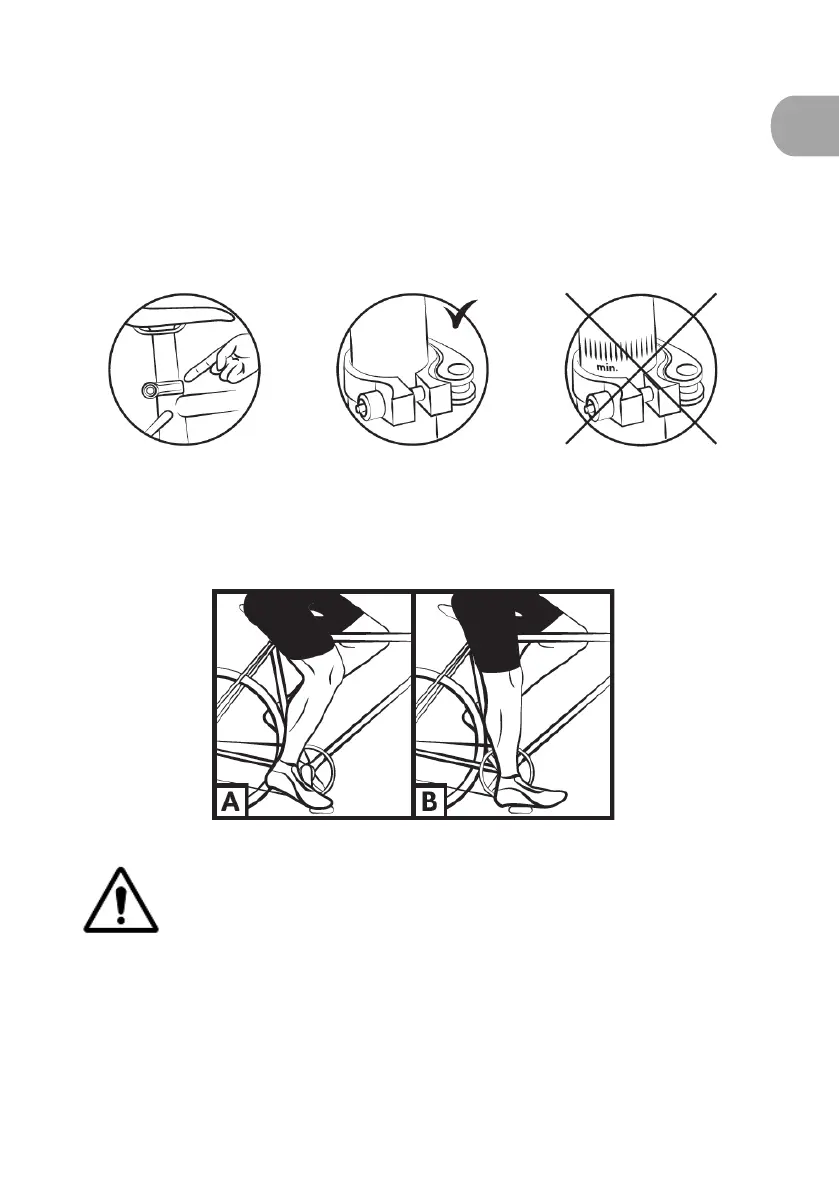 min.

A

B