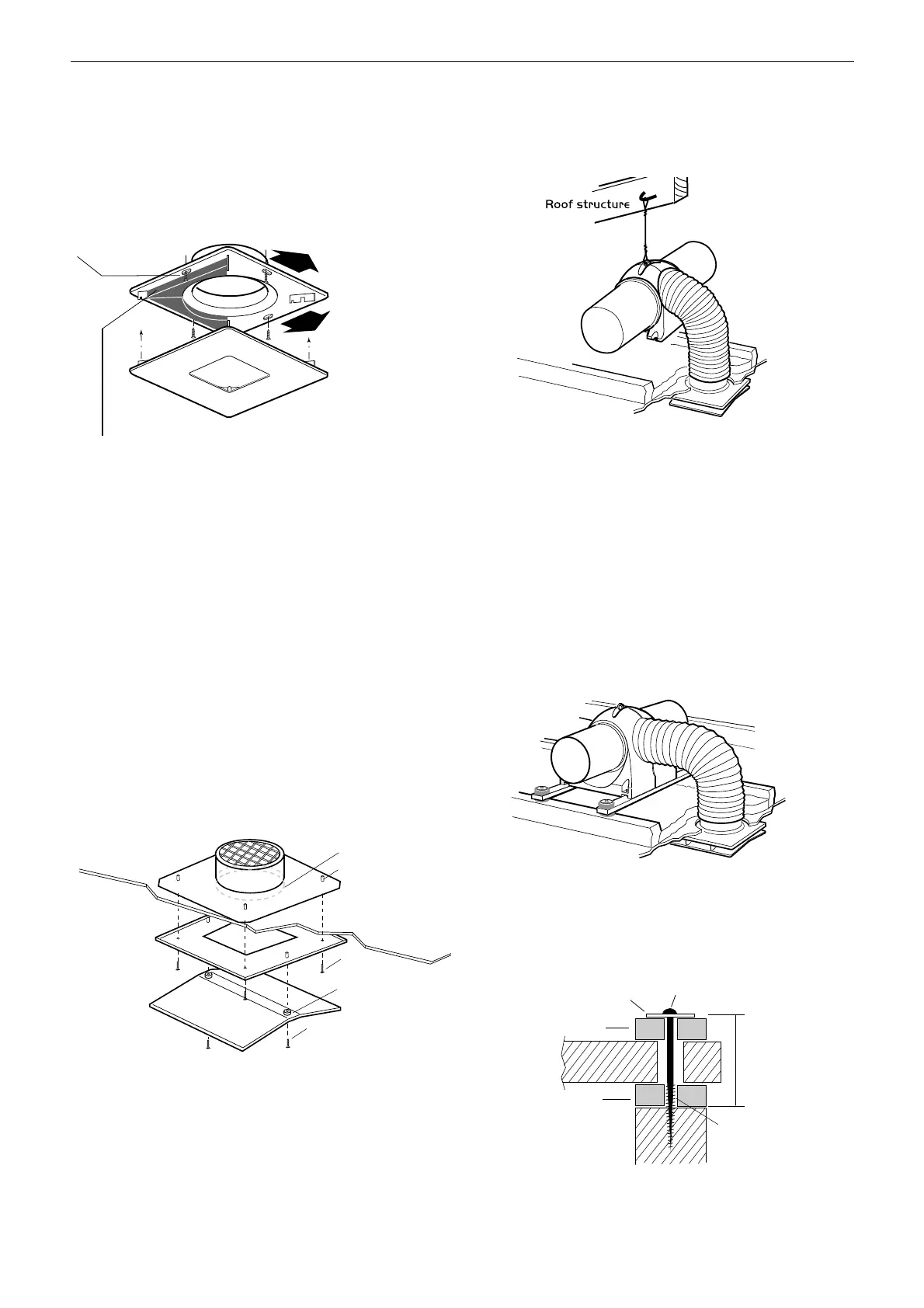 Roof structure