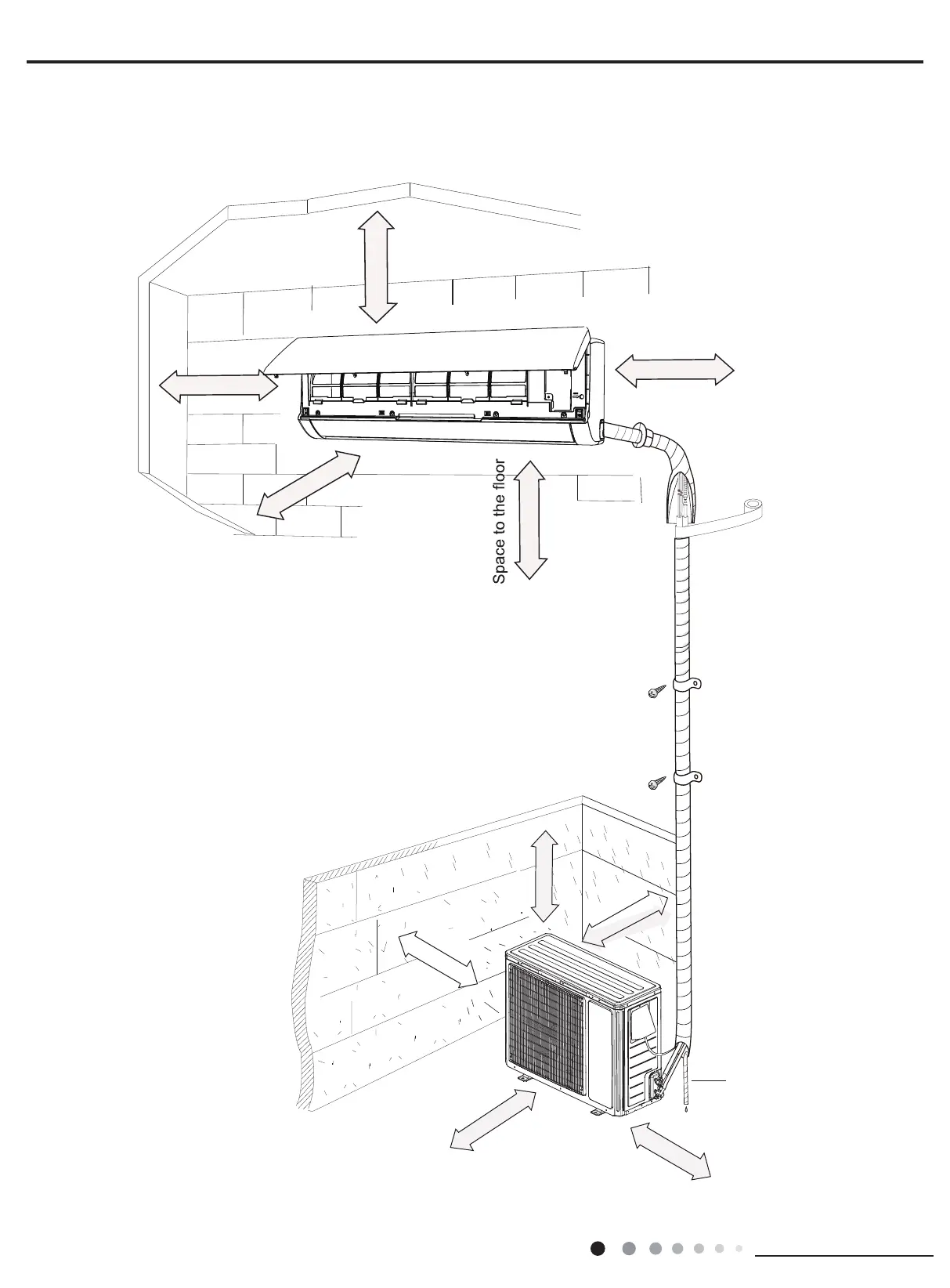 Space to the floor