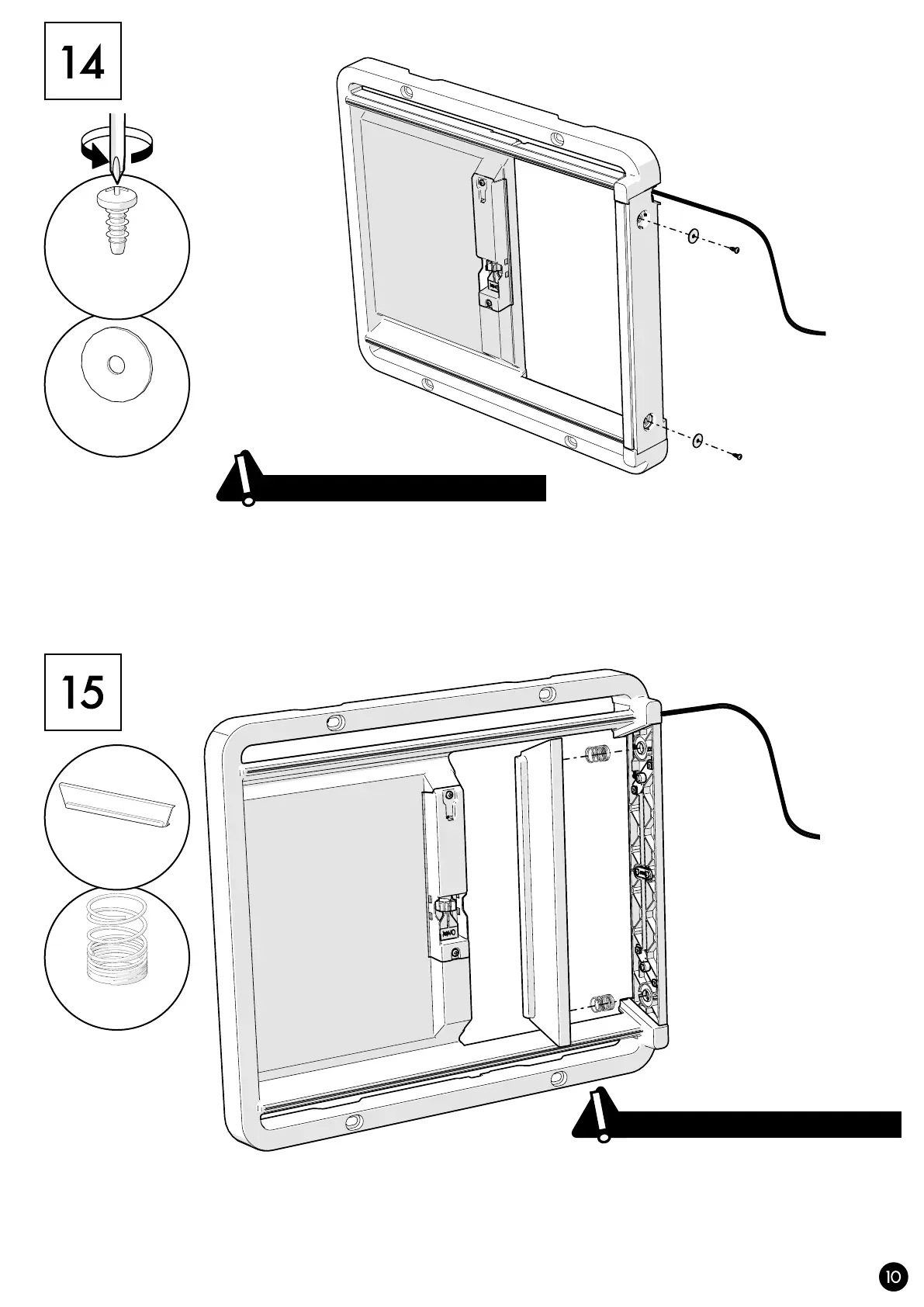 14

15

10