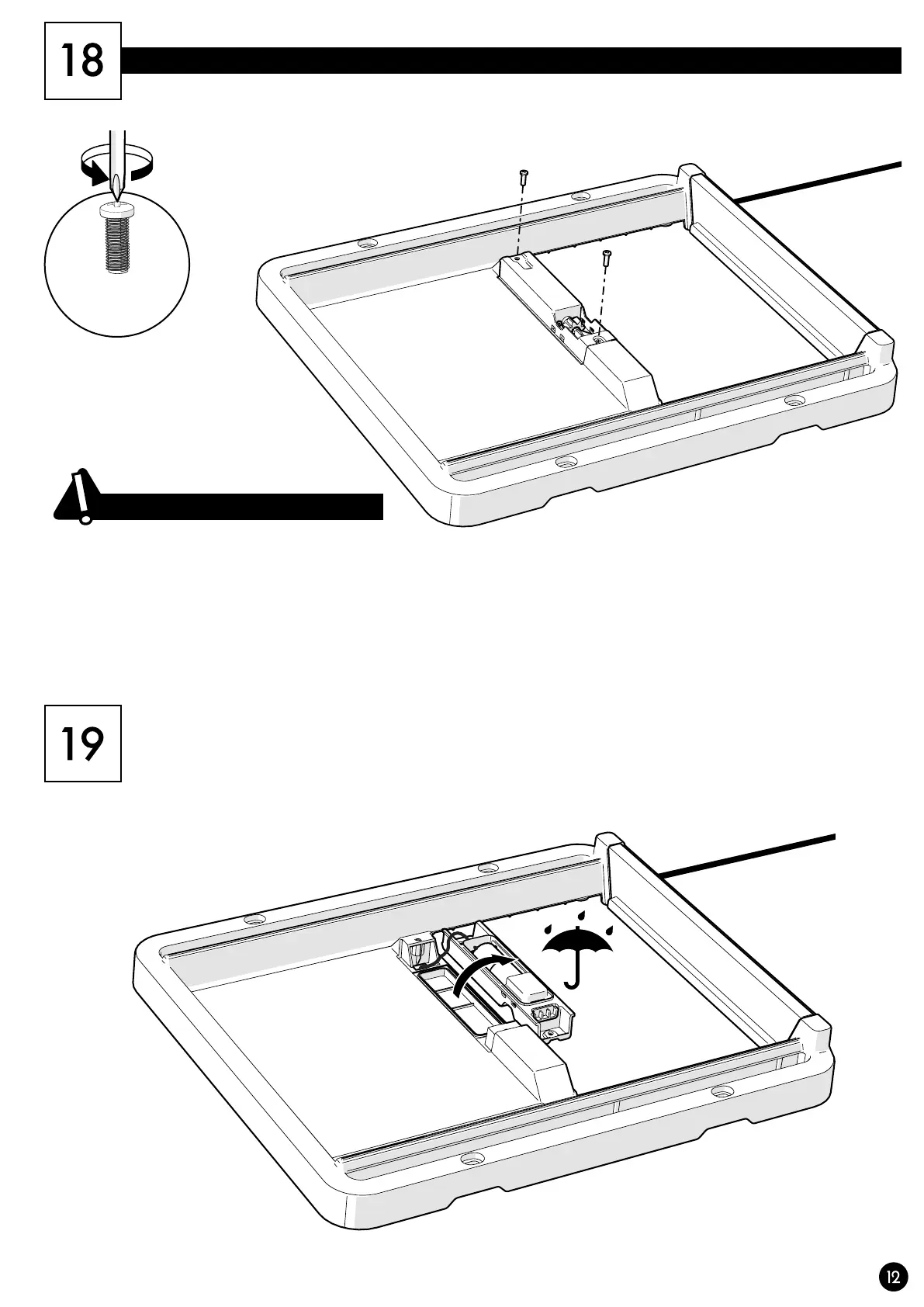 18

19

12