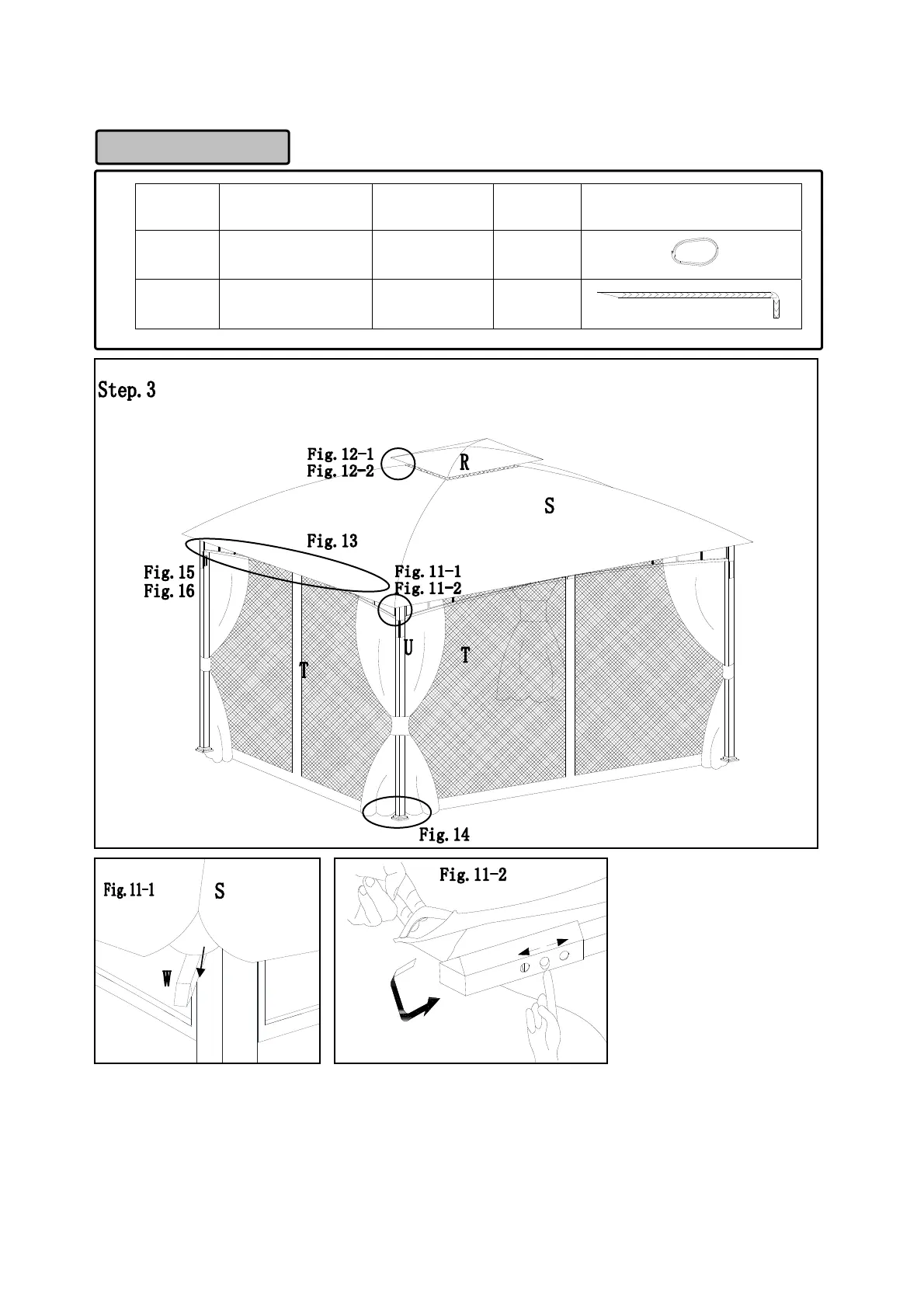 Step.3

Fig.12-1
Fig.12-2
R
S
Fig.13
Fig.15
Fig.16
Fig.11-1
Fig.11-2
U
T
T
Fig.14

Fig.11-1
S
W

Fig.11-2