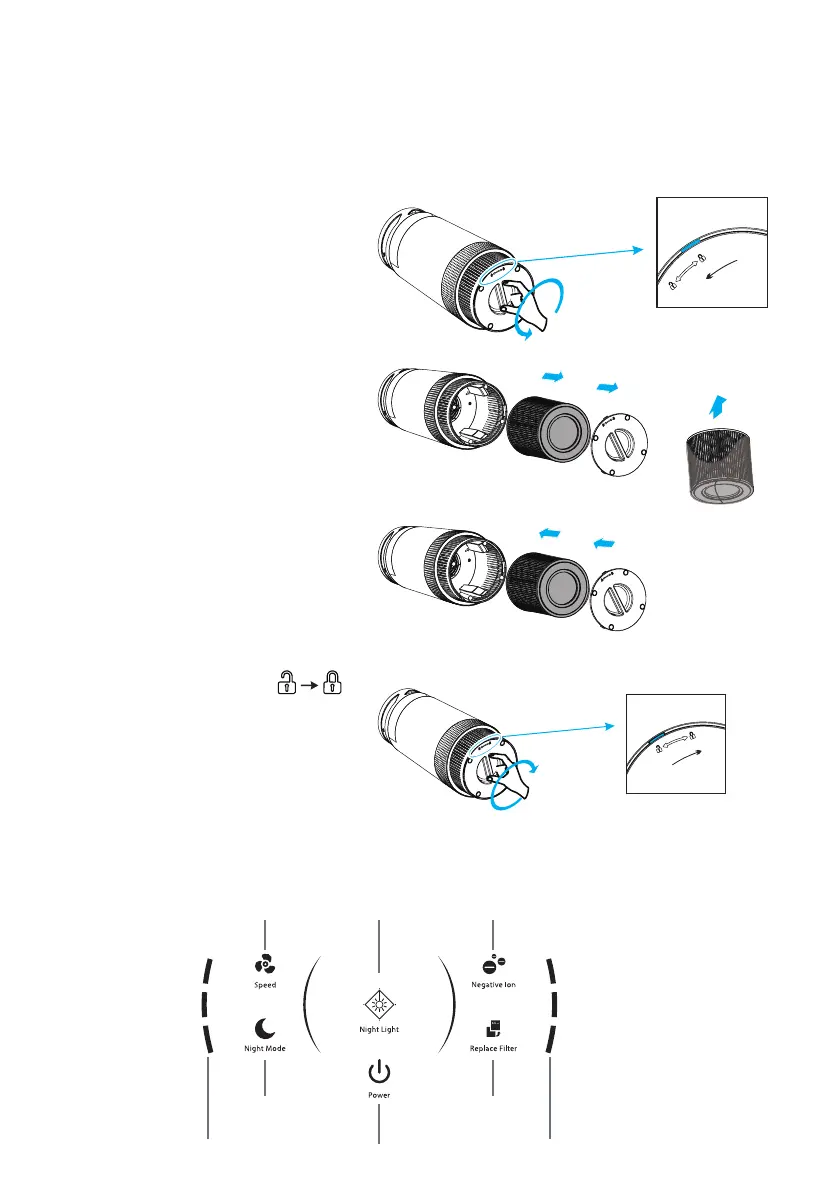 Speed

Night Light

Negative Ion

Night Mode

Replace Filter

Power