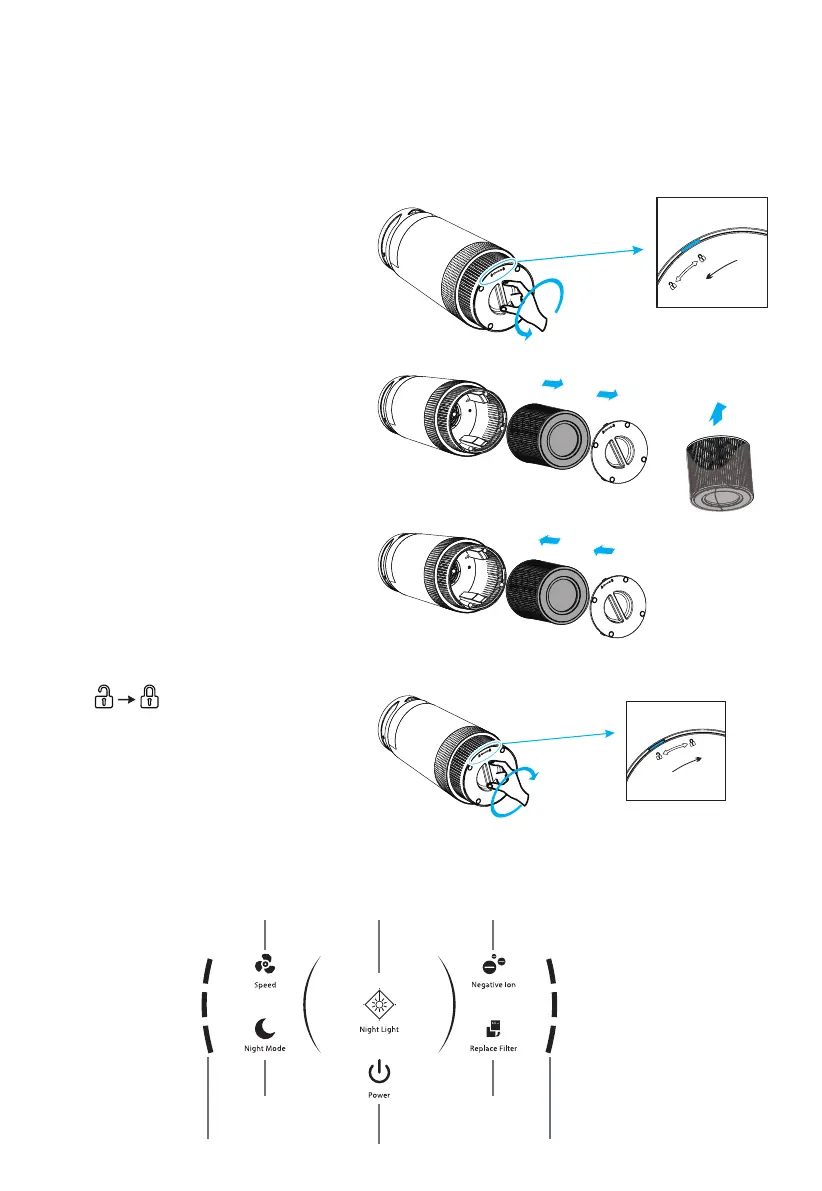 Speed

Night Light

Negative Ion

Night Mode

Replace Filter

Power