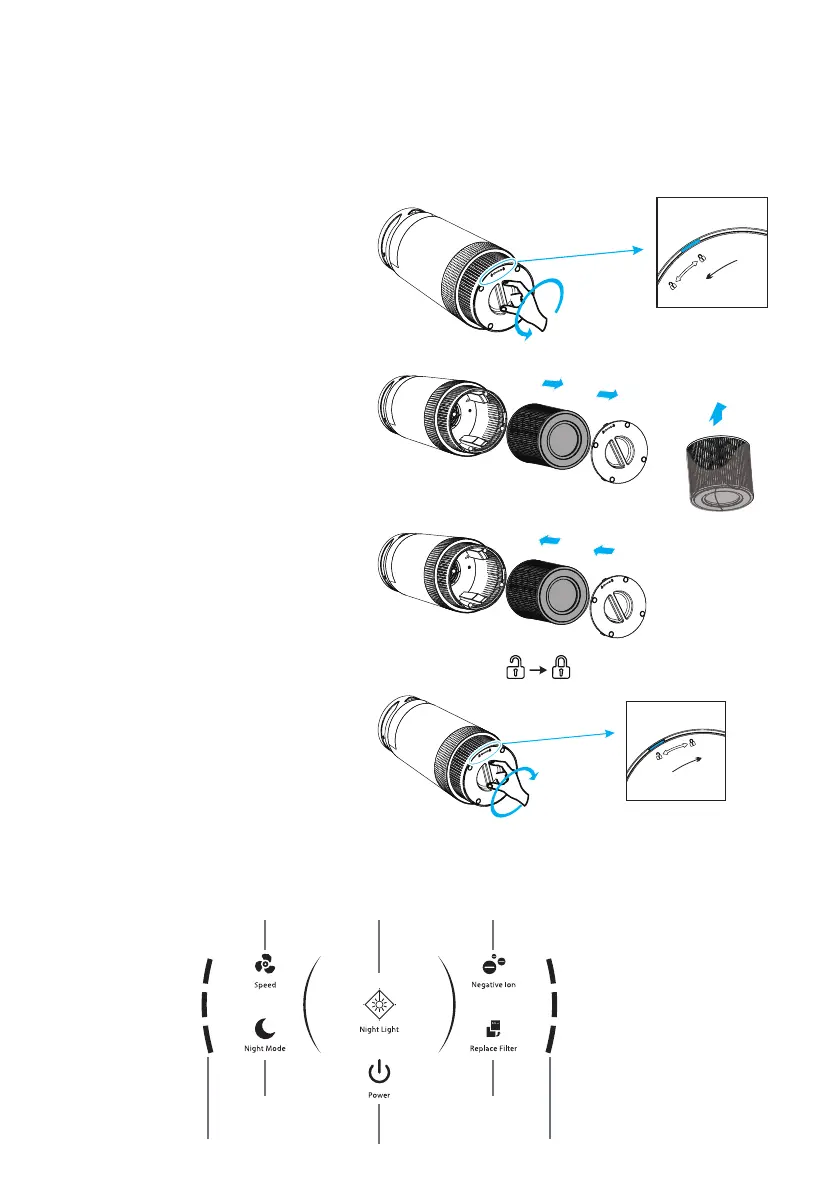 Speed

Night Light

Negative Ion

Night Mode

Replace Filter

Power