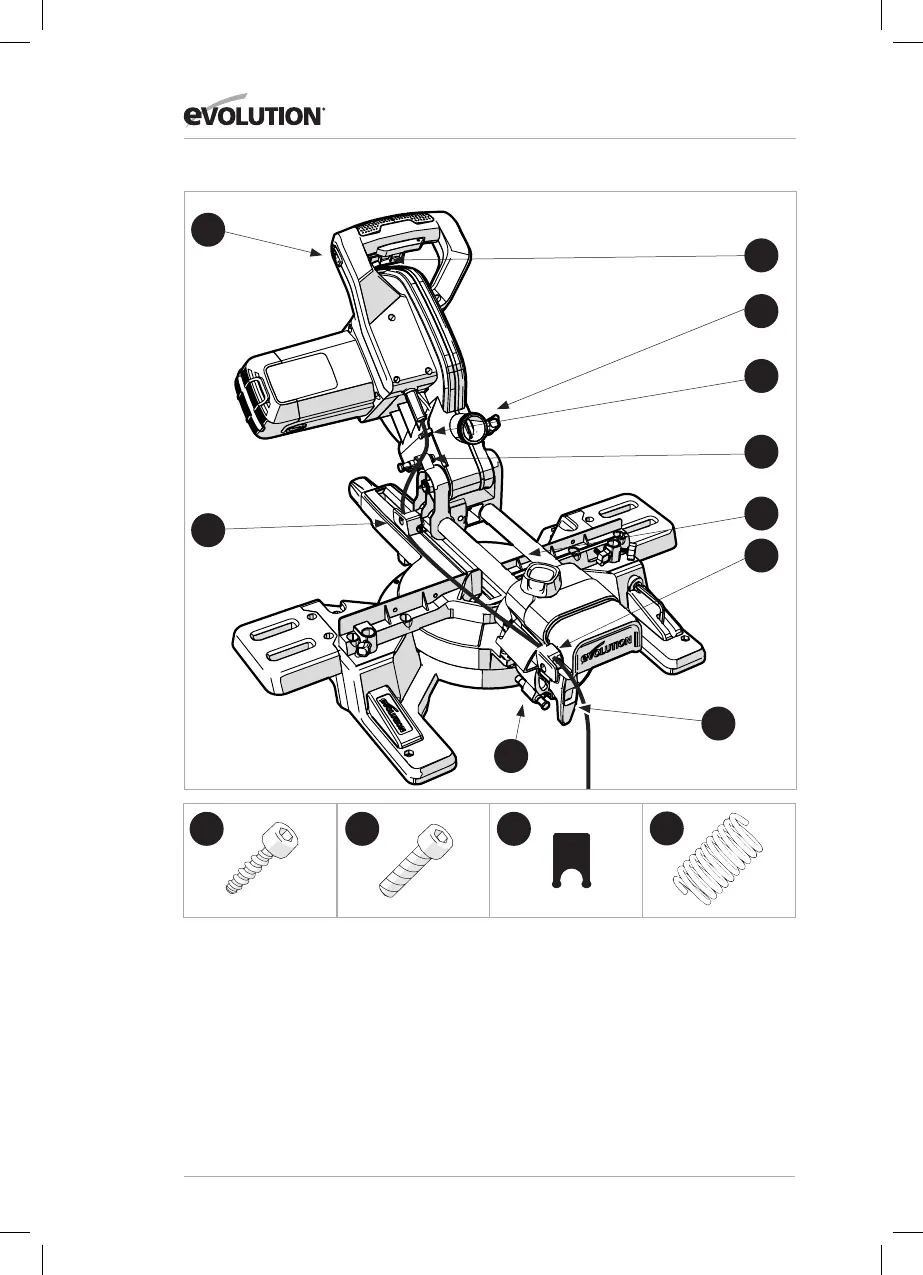 EVOLUTION

EVOLUTION