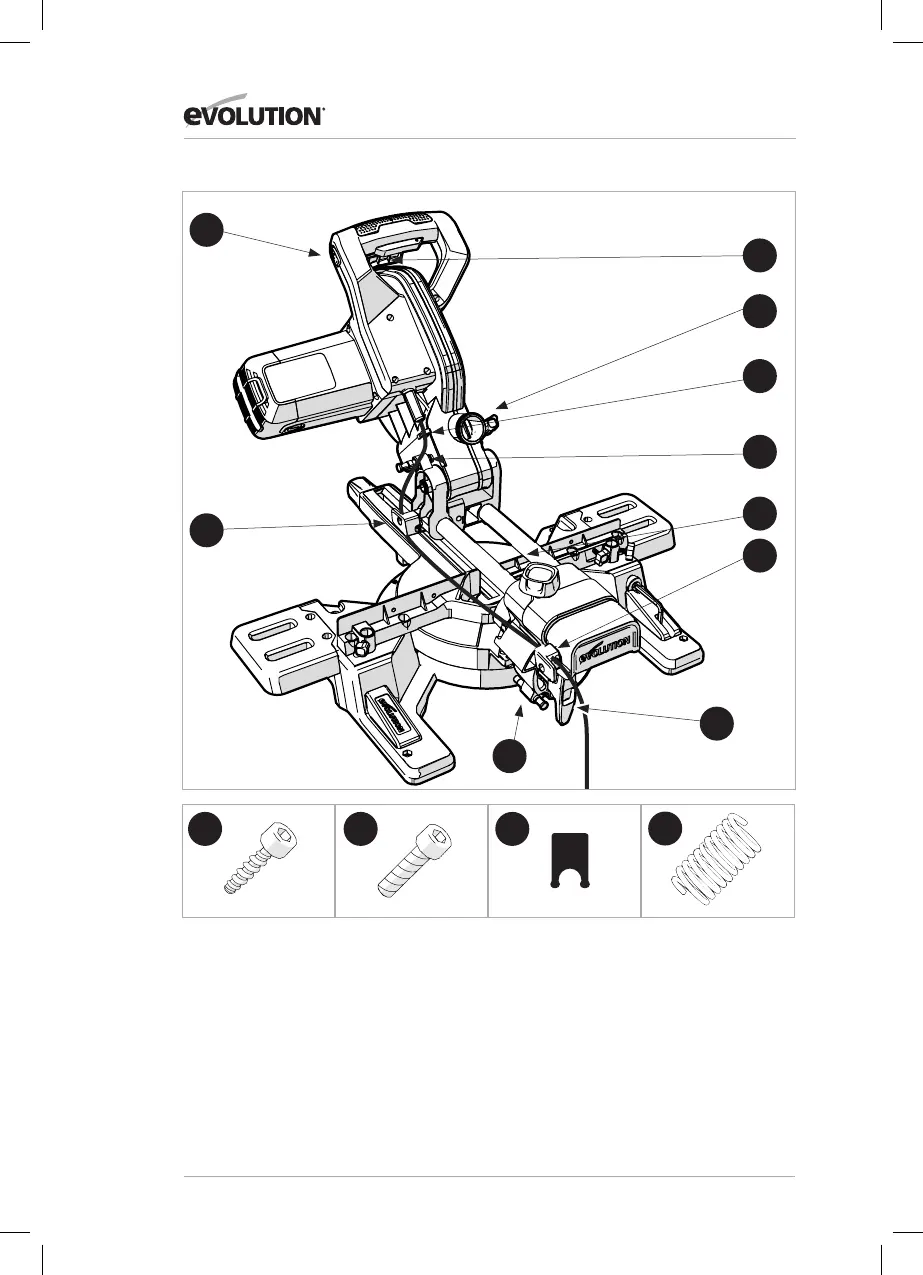 EVOLUTION

EVOLUTION