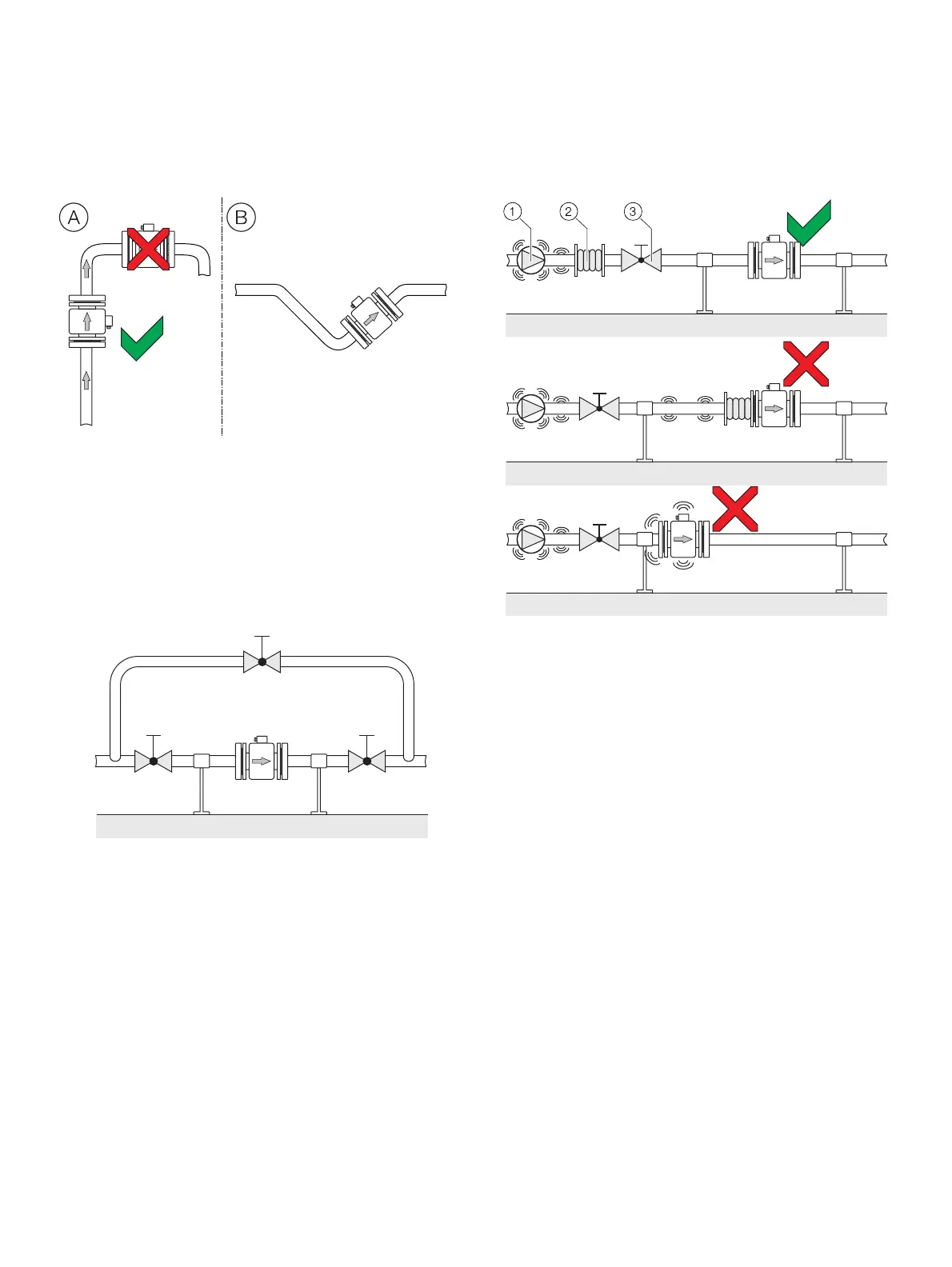 A

B

1

2

3