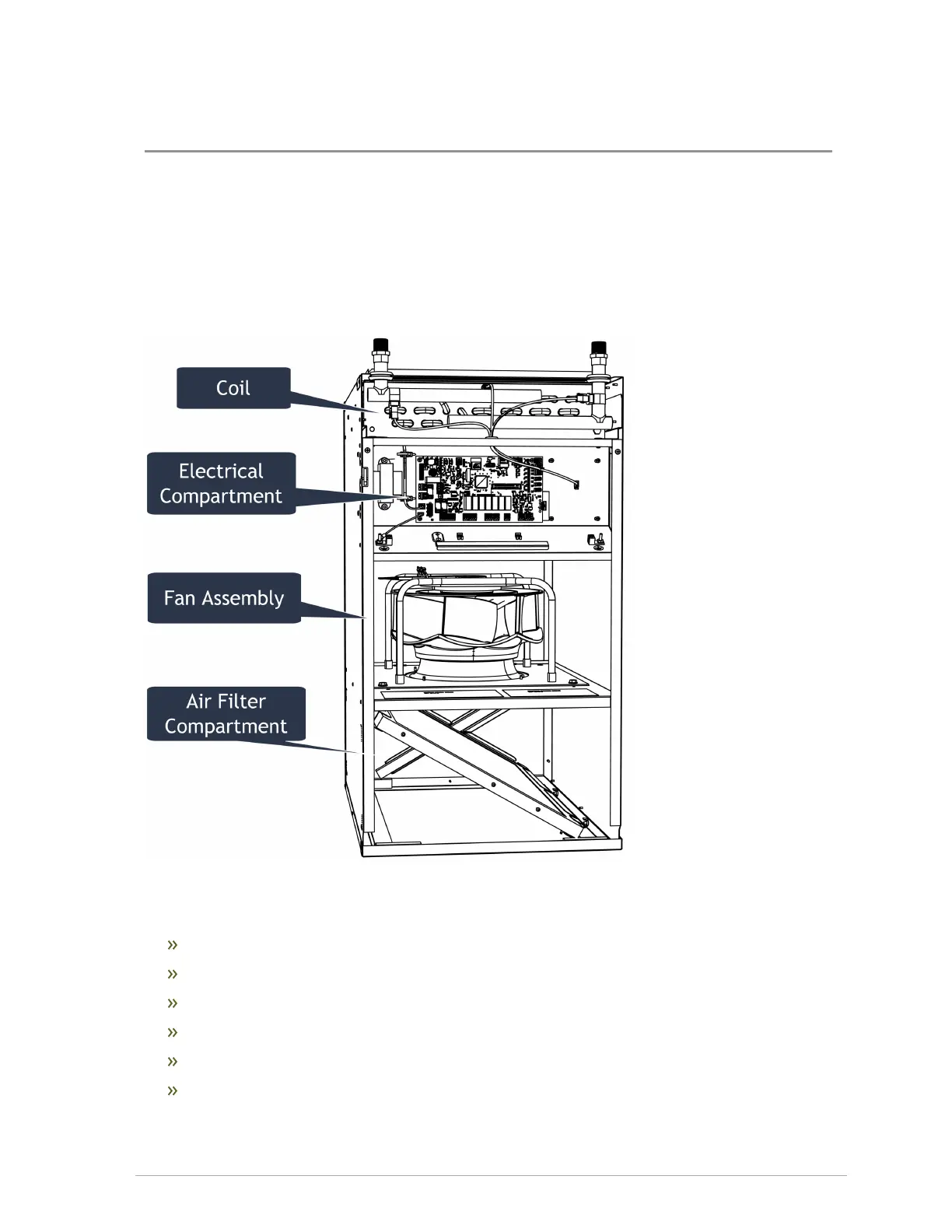 Coil

Electrical Compartment

Fan Assembly

Air Filter Compartment

»

»

»

»

»

»