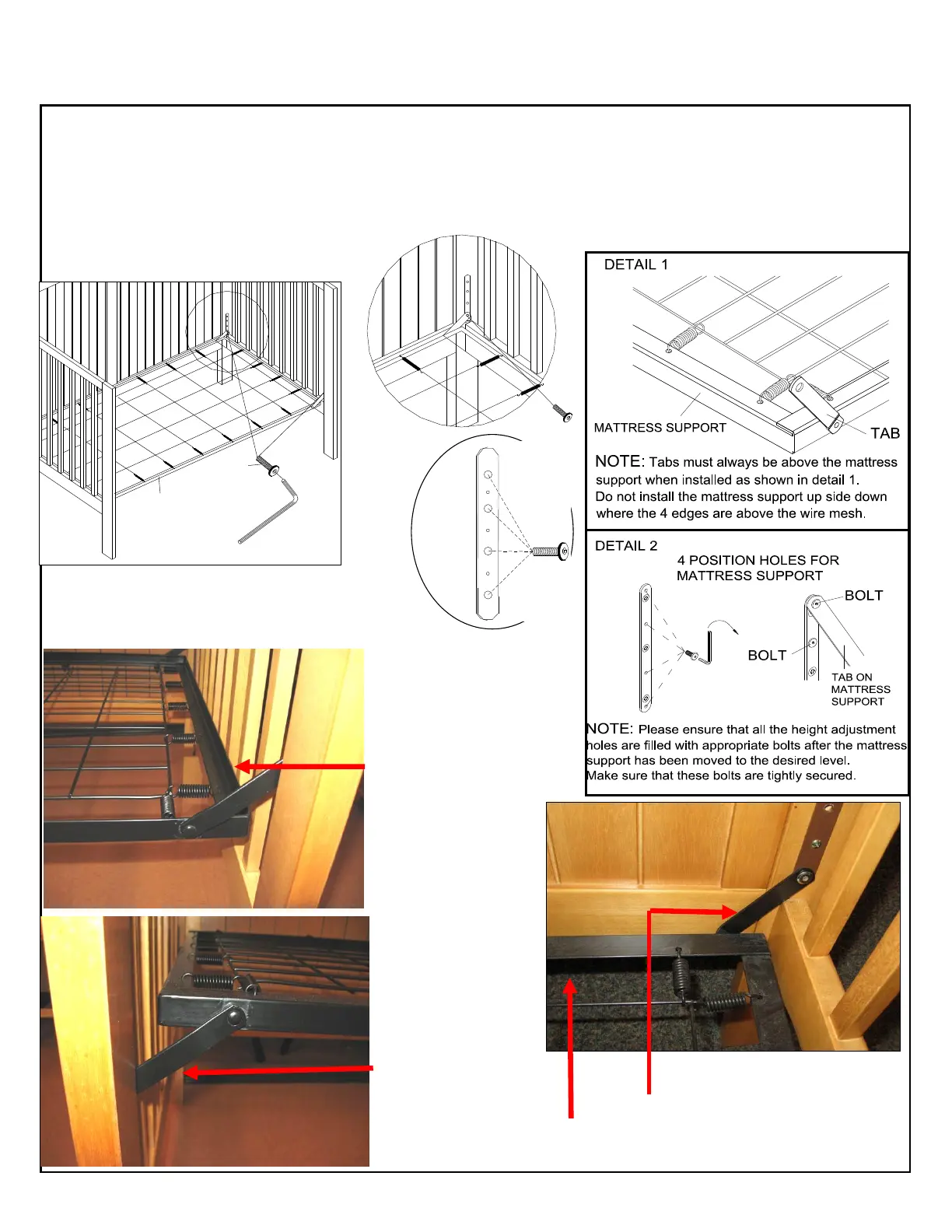 DETAIL 1

MATTRESS SUPPORT

TAB

NOTE: Tabs must always be above the mattress support when installed as shown in detail 1.
Do not install the mattress support up side down where the 4 edges are above the wire mesh.

DETAIL 2

4 POSITION HOLES FOR MATTRESS SUPPORT

BOLT

BOLT

TAB ON MATTRESS SUPPORT

NOTE: Please ensure that all the height adjustment holes are filled with appropriate bolts after the mattress support has been moved to the desired level.
Make sure that these bolts are tightly secured.