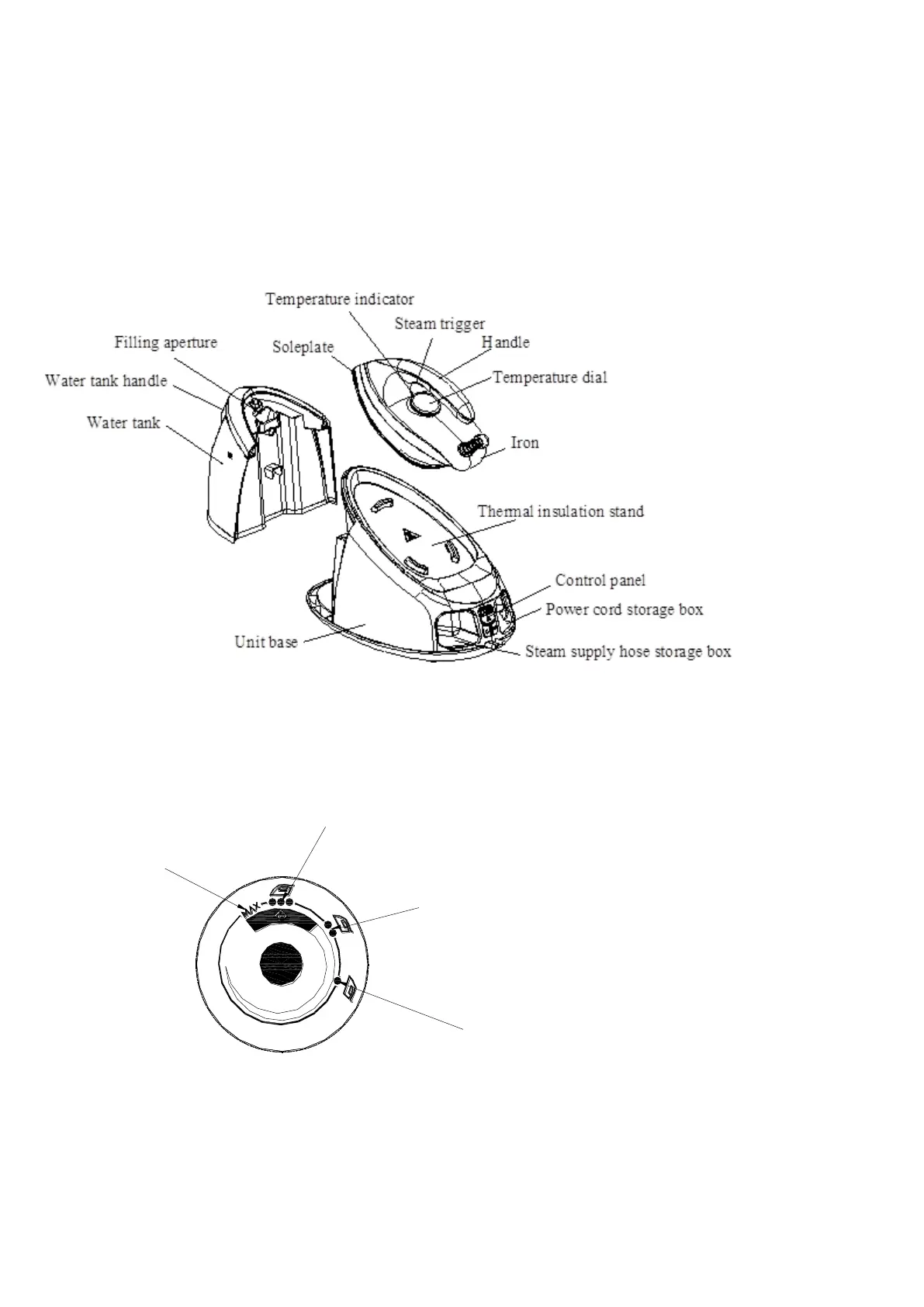 Temperature indicator
Steam trigger
Filling aperture
Soleplate
Handle
Water tank handle
Temperature dial
Water tank
Iron
Thermal insulation stand
Control panel
Power cord storage box
Unit base
Steam supply hose storage box

MAX