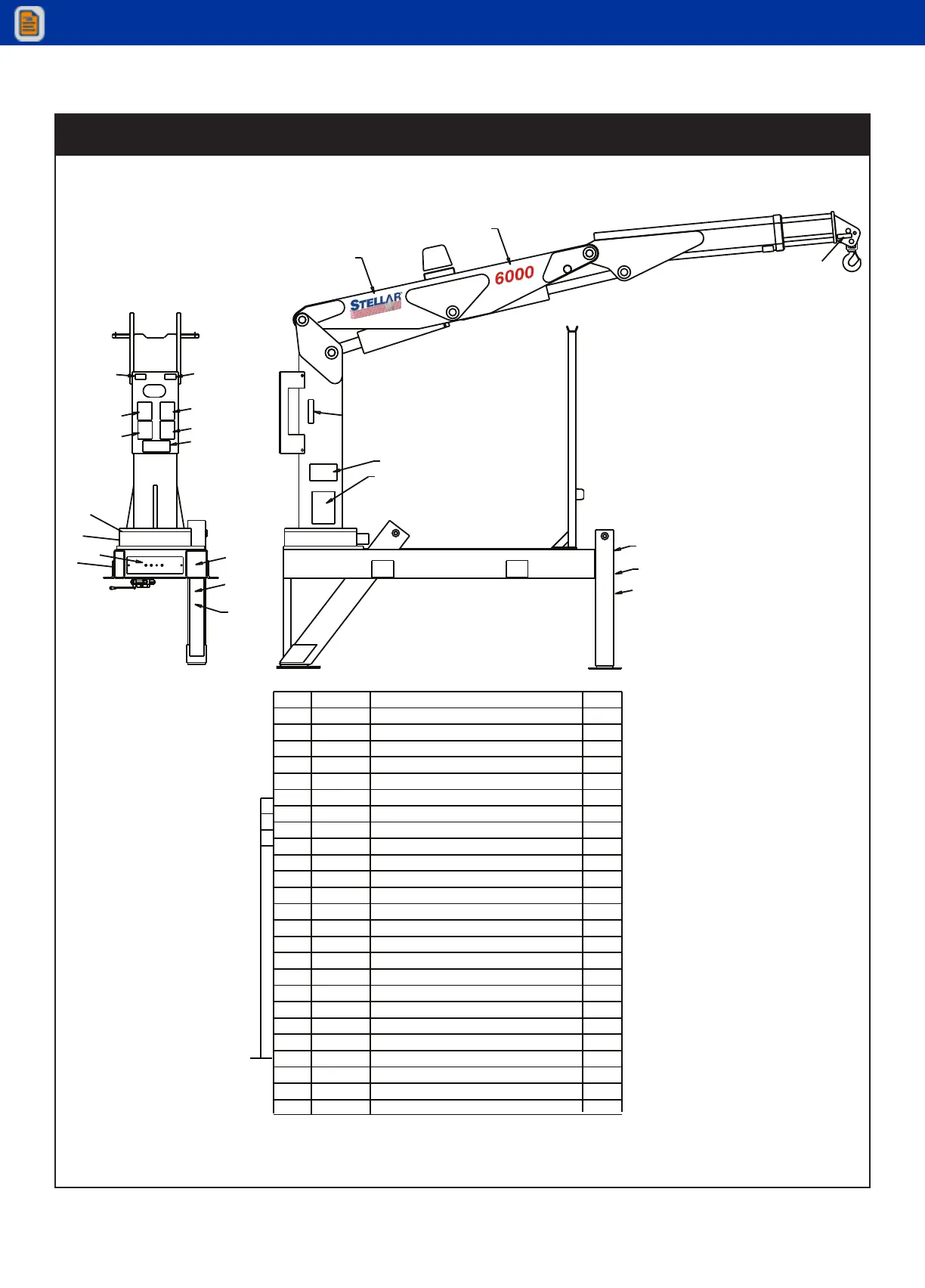 STELLAR

6000