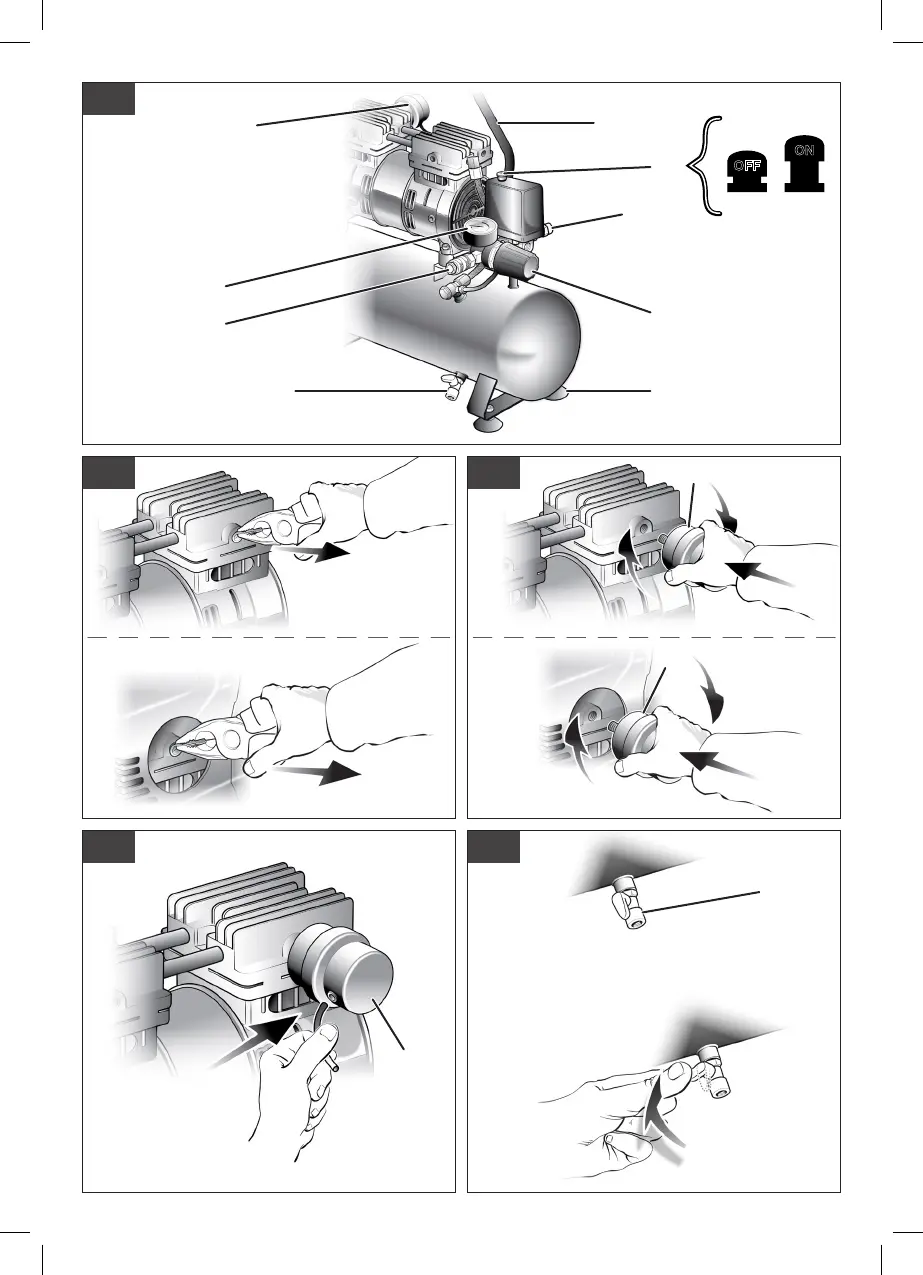 OFF
ON