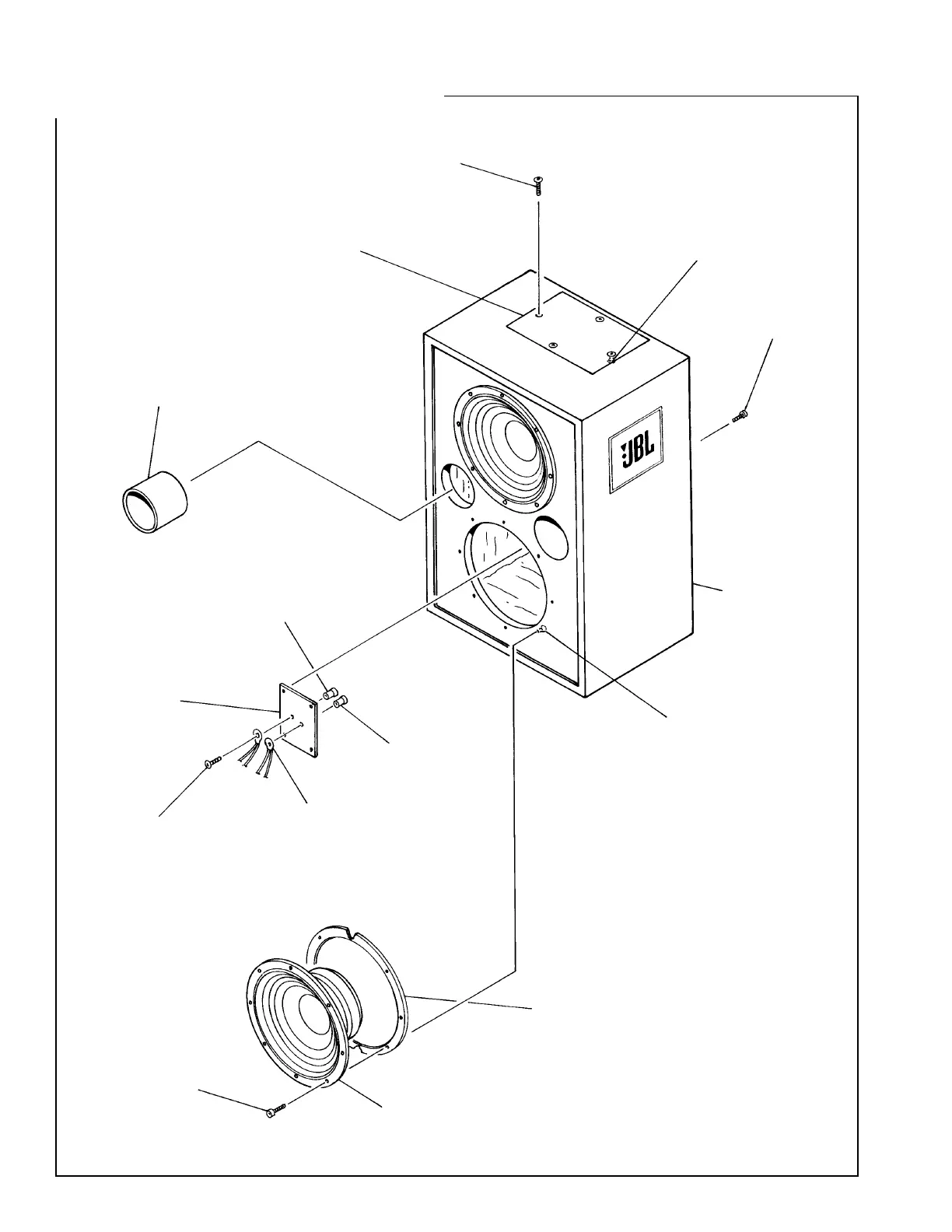 JBL