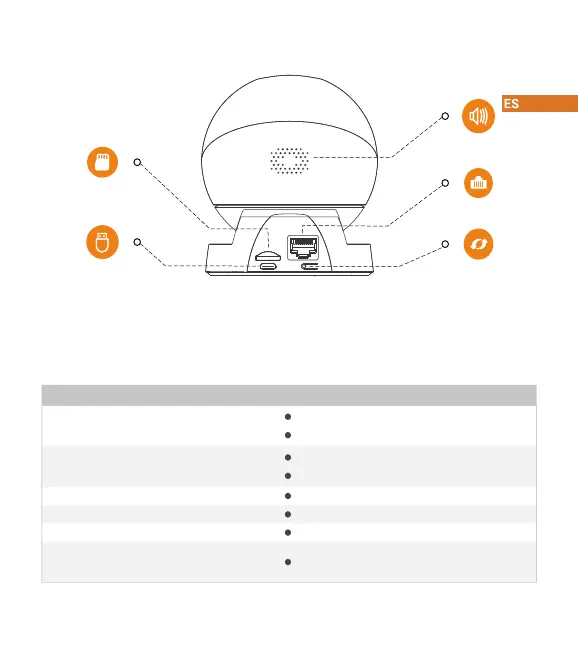 ES