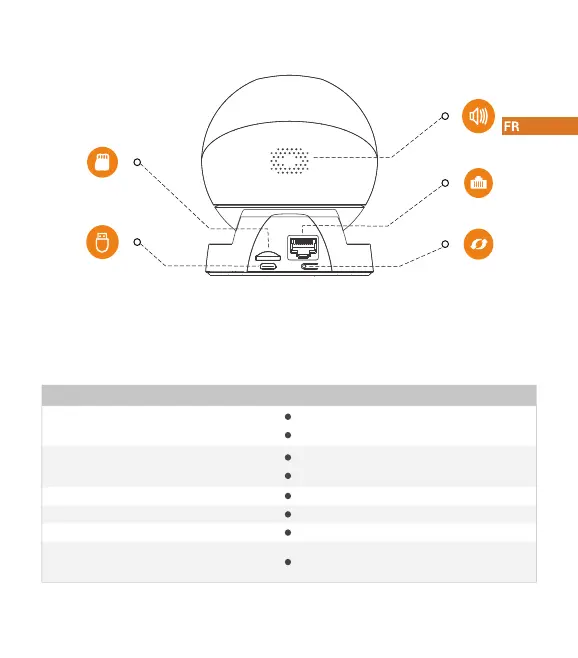 FR