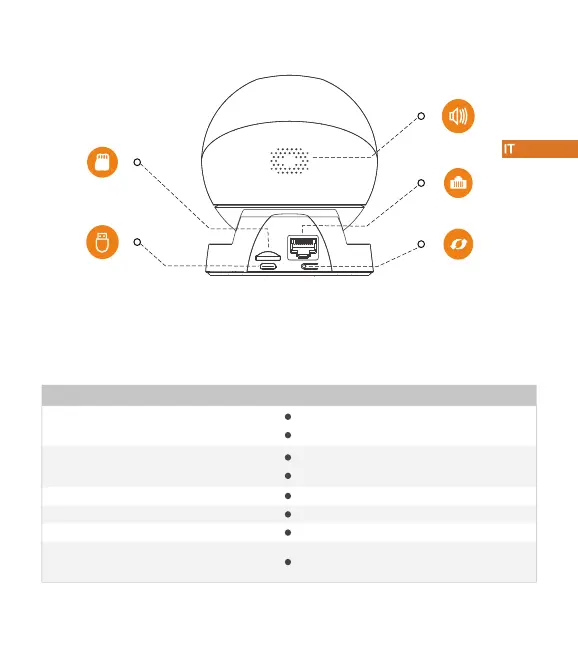 IT