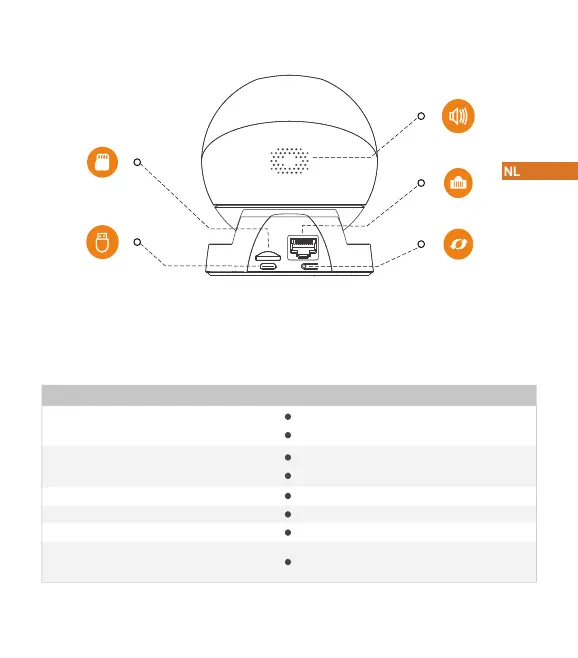 NL