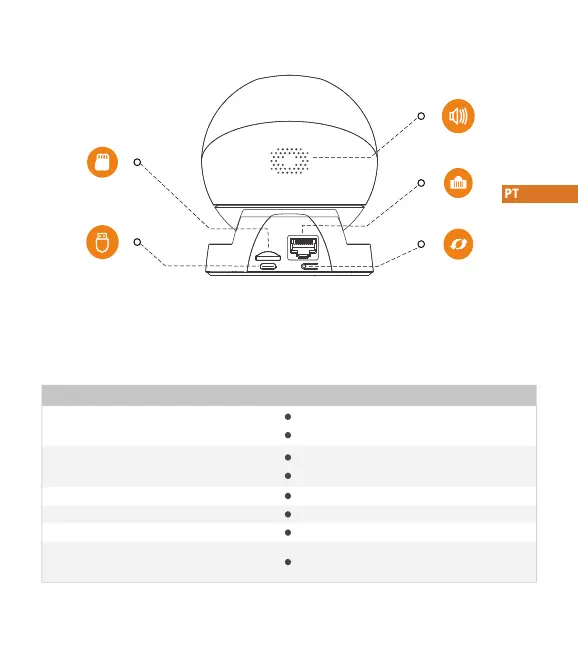 PT